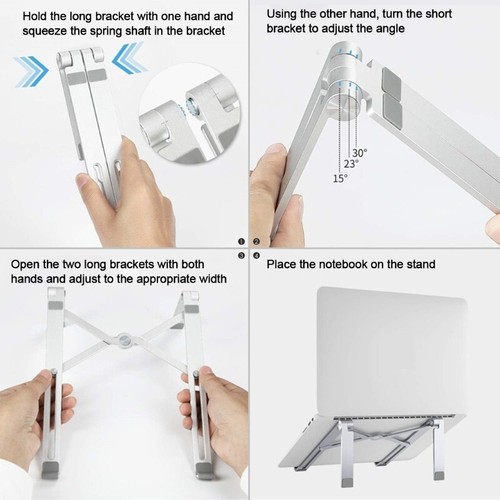 Hold the long bracket with one hand and squeeze the spring shaft in the bracket

Using the other hand, turn the short bracket to adjust the angle

30°
23°
15°

❶ ❷
❸ ❹

Open the two long brackets with both hands and adjust to the appropriate width

Place the notebook on the stand