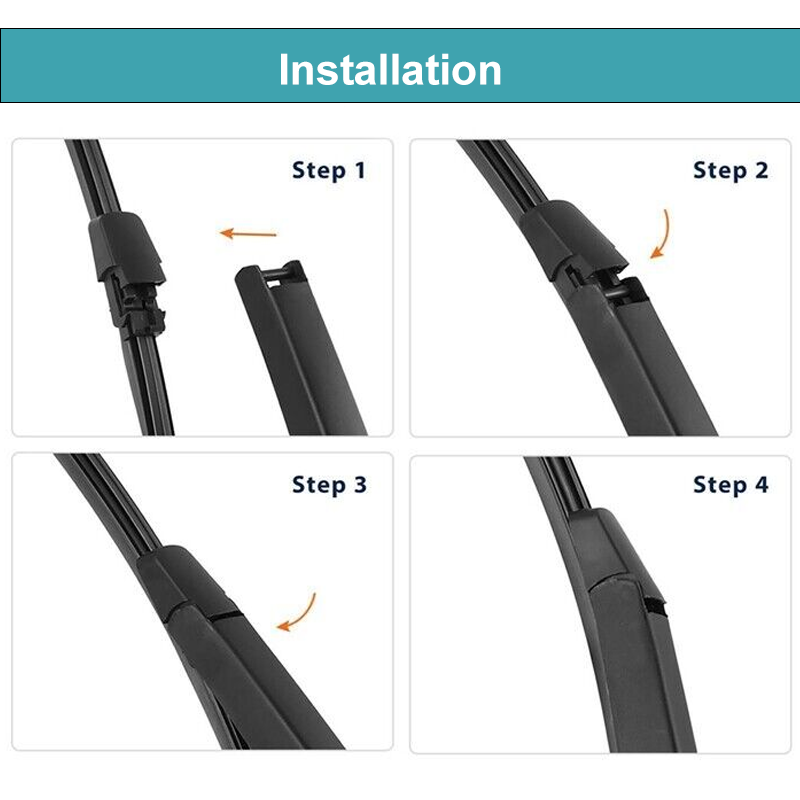 Installation

Step 1

Step 2

Step 3

Step 4