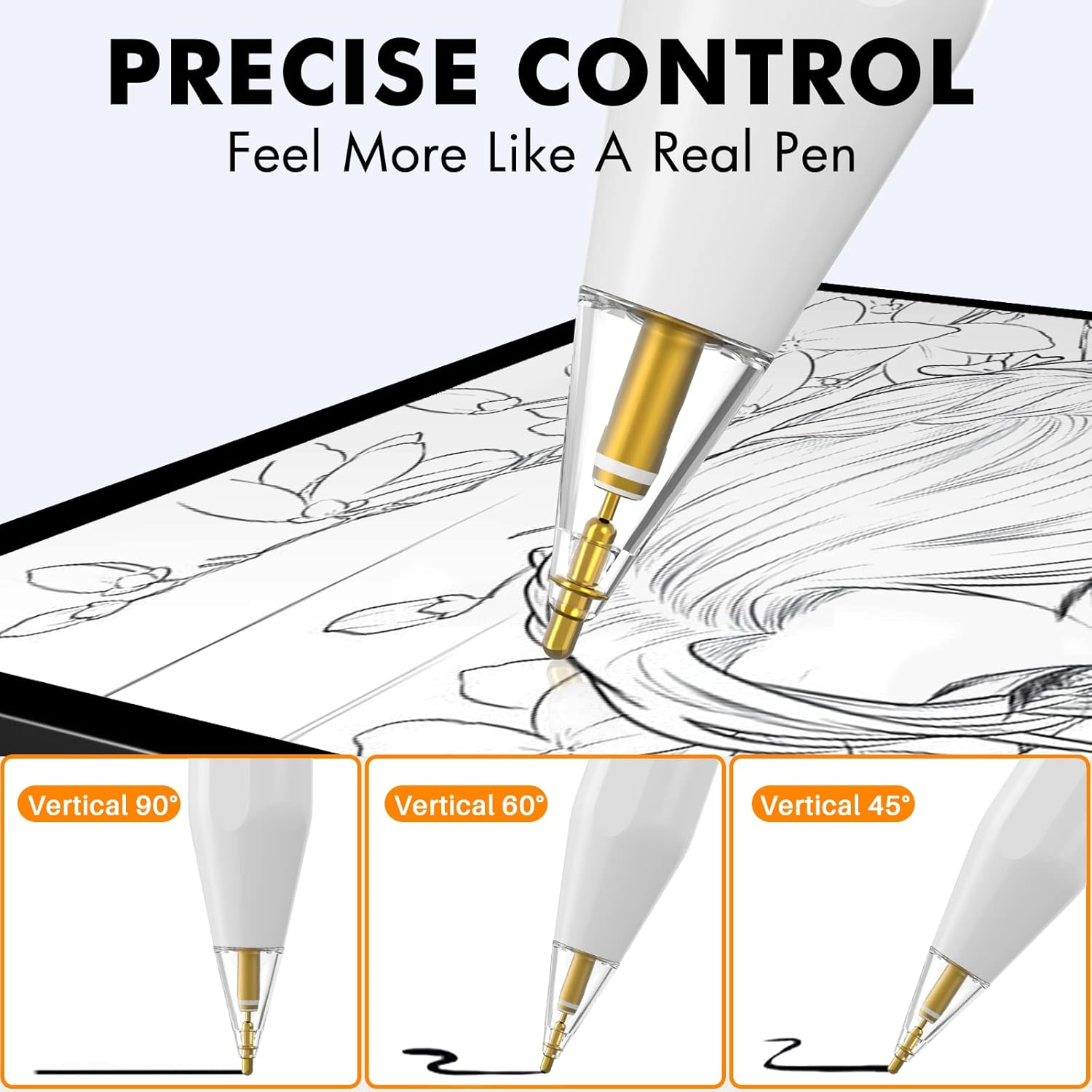 PRECISE CONTROL
Feel More Like A Real Pen

Vertical 90°

Vertical 60°

Vertical 45°