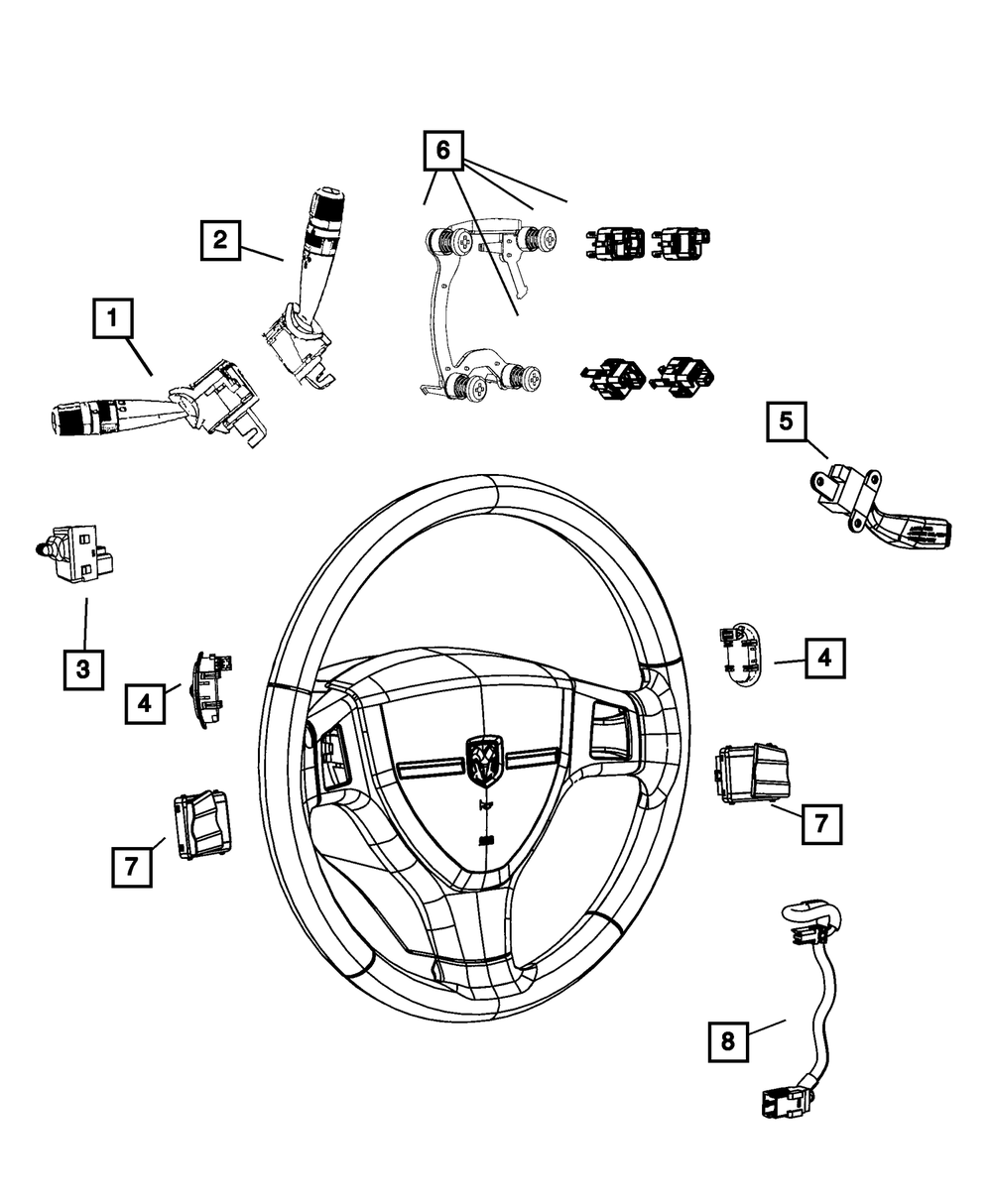 6
2
1
5
3
4
4
7
7
8