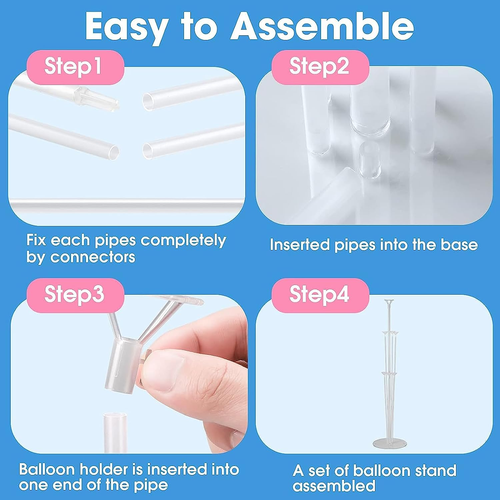 Easy to Assemble

Step1

Fix each pipes completely by connectors

Step2

Inserted pipes into the base

Step3

Balloon holder is inserted into one end of the pipe

Step4

A set of balloon stand assembled