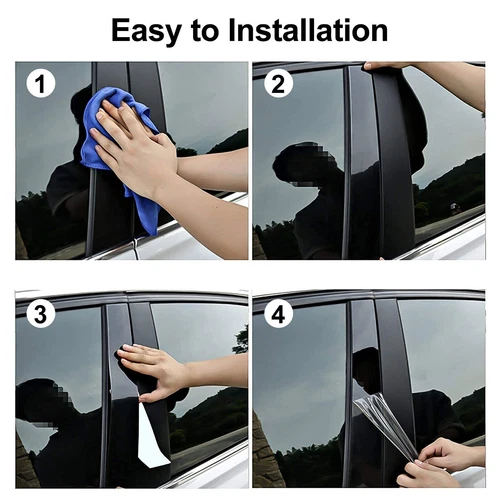 Easy to Installation

1

2

3

4