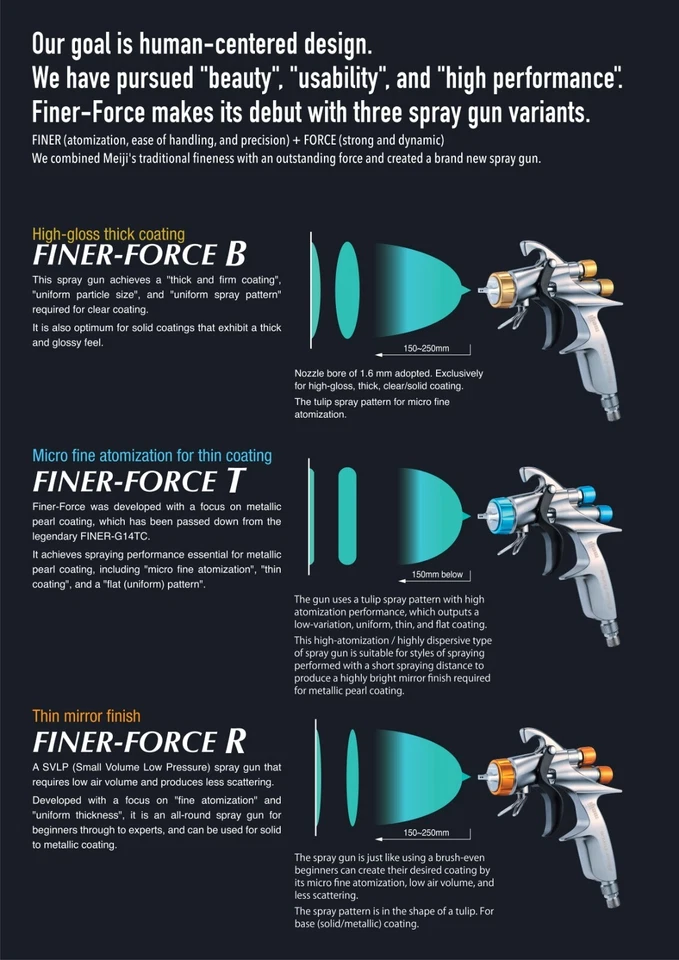 Our goal is human-centered design.
We have pursued "beauty", "usability", and "high performance".
Finer-Force makes its debut with three spray gun variants.

FINER (atomization, ease of handling, and precision) + FORCE (strong and dynamic)
We combined Meiji's traditional fineness with an outstanding force and created a brand new spray gun.

High-gloss thick coating
FINER-FORCE B

This spray gun achieves a "thick and firm coating", "uniform particle size", and "uniform spray pattern" required for clear coating.

It is also optimum for solid coatings that exhibit a thick and glossy feel.

150~250mm

Nozzle bore of 1.6 mm adopted. Exclusively for high-gloss, thick, clear/solid coating.

The tulip spray pattern for micro fine atomization.

Micro fine atomization for thin coating
FINER-FORCE T

Finer-Force was developed with a focus on metallic pearl coating, which has been passed down from the legendary FINER-G14TC.

It achieves spraying performance essential for metallic pearl coating, including "micro fine atomization", "thin coating", and a "flat (uniform) pattern".

150mm below

The gun uses a tulip spray pattern with high atomization performance, which outputs a low-variation, uniform, thin, and flat coating.

This high-atomization / highly dispersive type of spray gun is suitable for styles of spraying performed with a short spraying distance to produce a highly bright mirror finish required for metallic pearl coating.

Thin mirror finish
FINER-FORCE R

A SVLP (Small Volume Low Pressure) spray gun that requires low air volume and produces less scattering.

Developed with a focus on "fine atomization" and "uniform thickness", it is an all-round spray gun for beginners through to experts, and can be used for solid to metallic coating.

150~250mm

The spray gun is just like using a brush-even beginners can create their desired coating by its micro fine atomization, low air volume, and less scattering.

The spray pattern is in the shape of a tulip. For base (solid/metallic) coating.