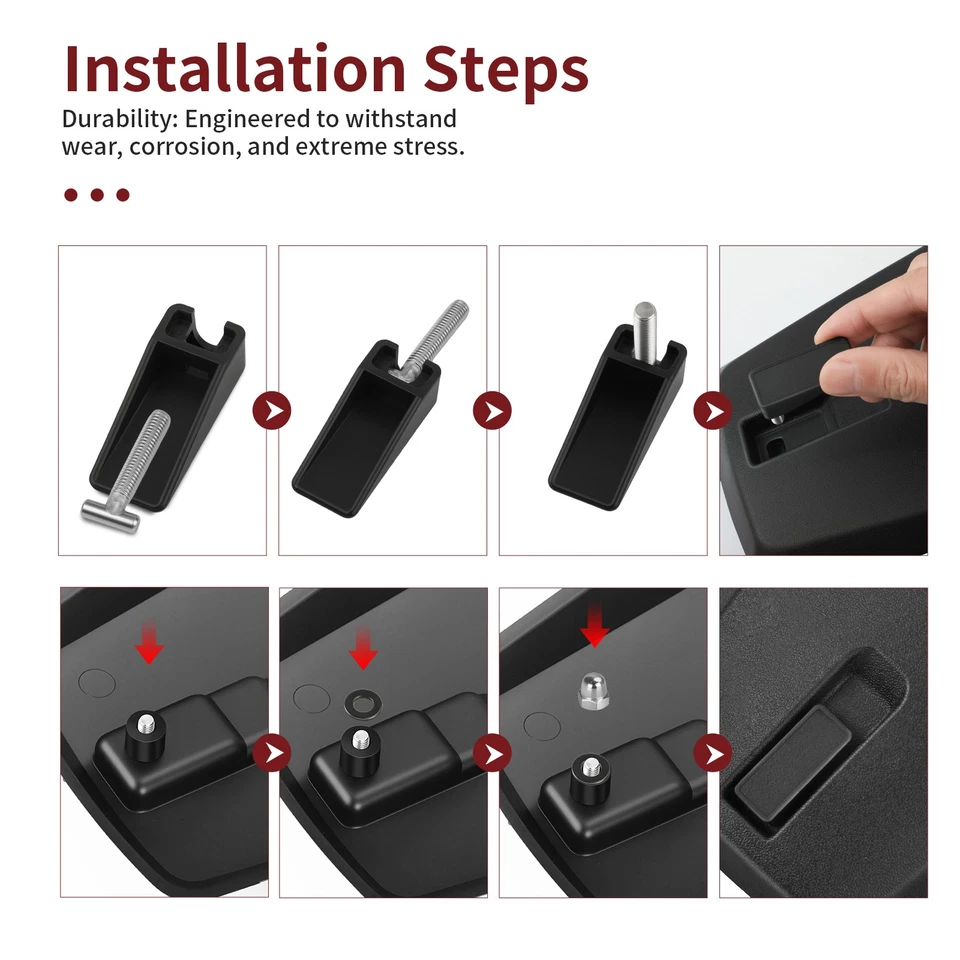 Installation Steps
Durability: Engineered to withstand wear, corrosion, and extreme stress.