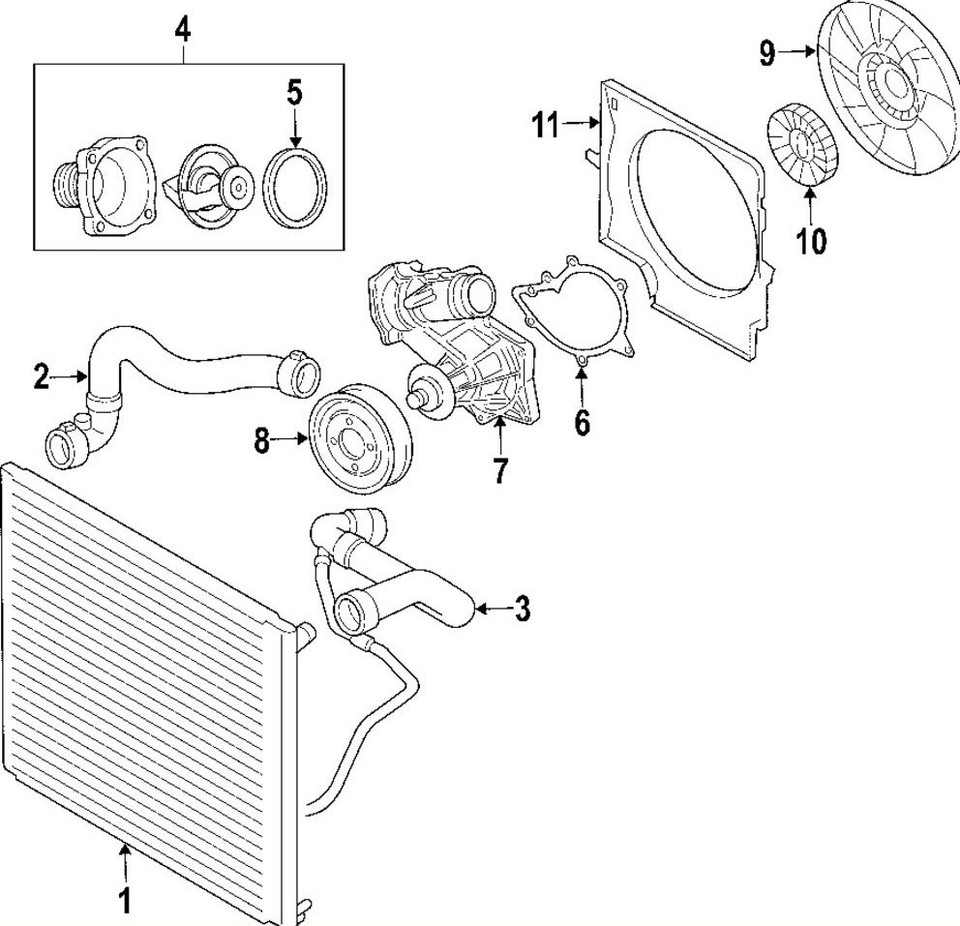 4
5
9
11
10
2
6
8
7
3
1