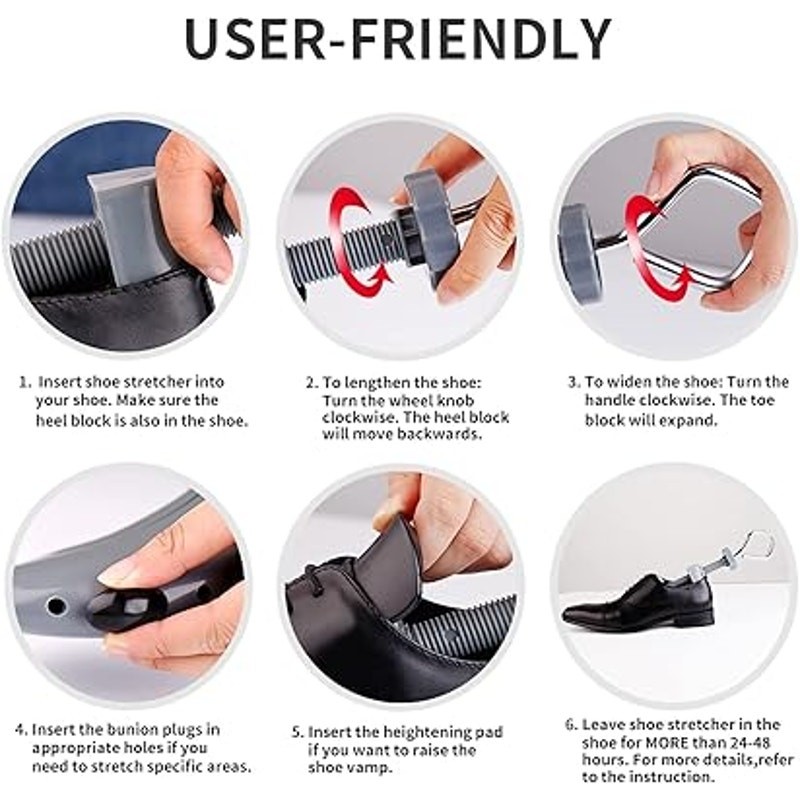 USER-FRIENDLY

1. Insert shoe stretcher into your shoe. Make sure the heel block is also in the shoe.

2. To lengthen the shoe: Turn the wheel knob clockwise. The heel block will move backwards.

3. To widen the shoe: Turn the handle clockwise. The toe block will expand.

4. Insert the bunion plugs in appropriate holes if you need to stretch specific areas.

5. Insert the heightening pad if you want to raise the shoe vamp.

6. Leave shoe stretcher in the shoe for MORE than 24-48 hours. For more details,refer to the instruction.