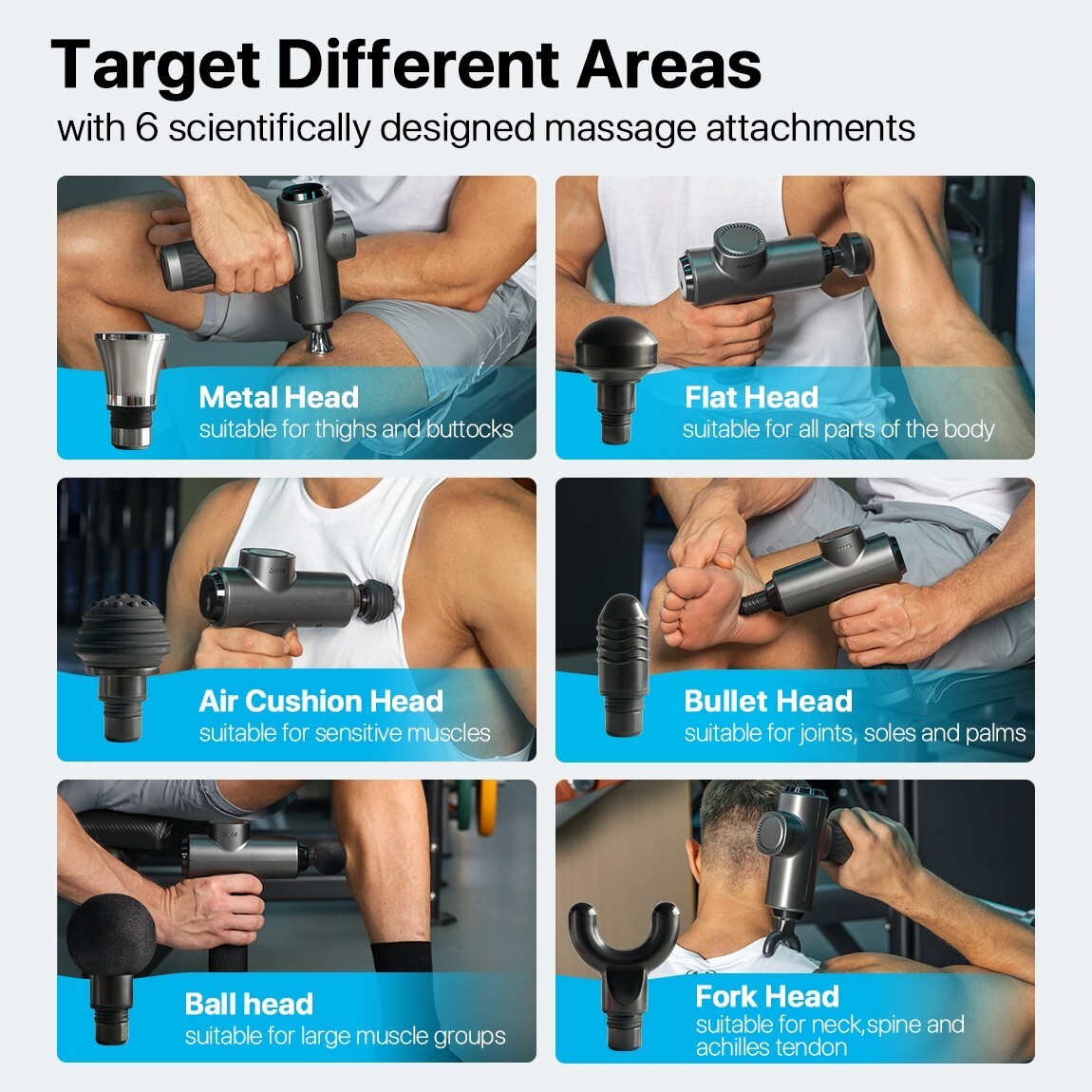 Target Different Areas
with 6 scientifically designed massage attachments

Metal Head
suitable for thighs and buttocks

Flat Head
suitable for all parts of the body

Air Cushion Head
suitable for sensitive muscles

Bullet Head
suitable for joints, soles and palms

Ball head
suitable for large muscle groups

Fork Head
suitable for neck,spine and achilles tendon