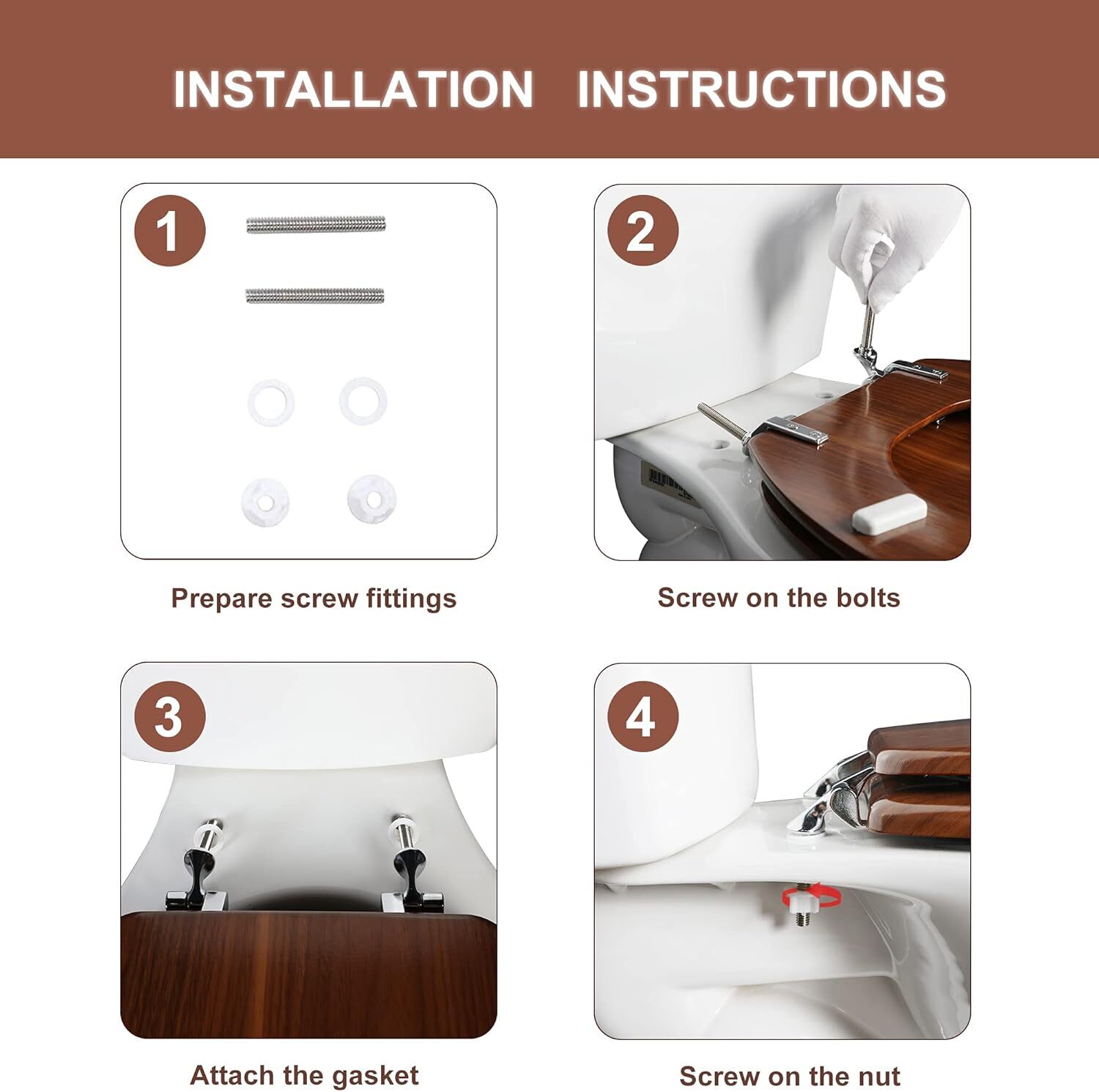 INSTALLATION INSTRUCTIONS

1

Prepare screw fittings

2

Screw on the bolts

3

Attach the gasket

4

Screw on the nut