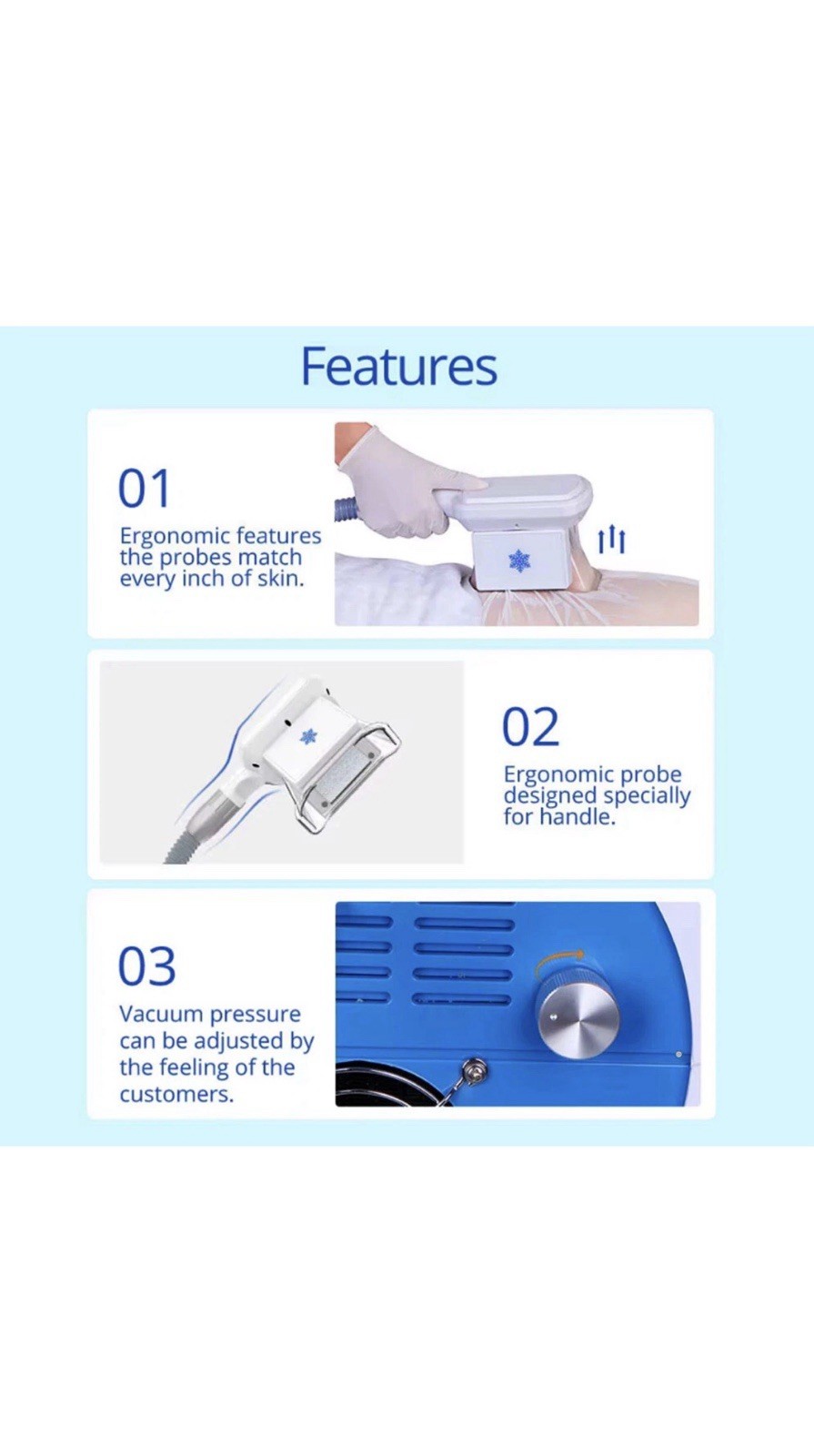 Features

01
Ergonomic features the probes match every inch of skin.

02
Ergonomic probe designed specially for handle.

03
Vacuum pressure can be adjusted by the feeling of the customers.