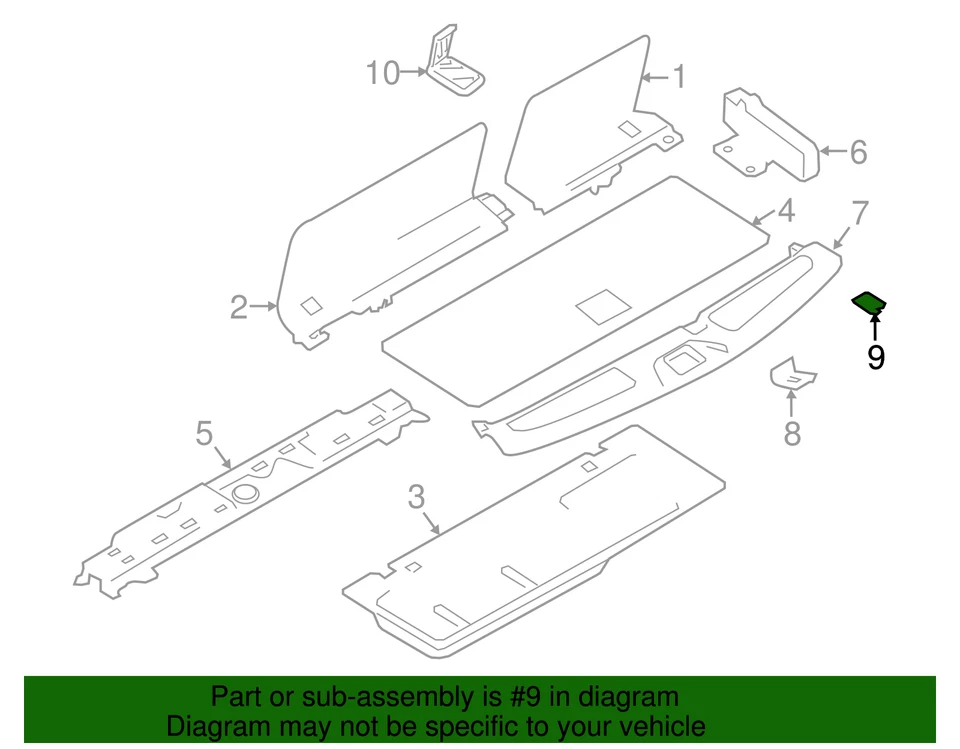 10
1
6
4
7
2
9
8
5
3

Part or sub-assembly is #9 in diagram
Diagram may not be specific to your vehicle