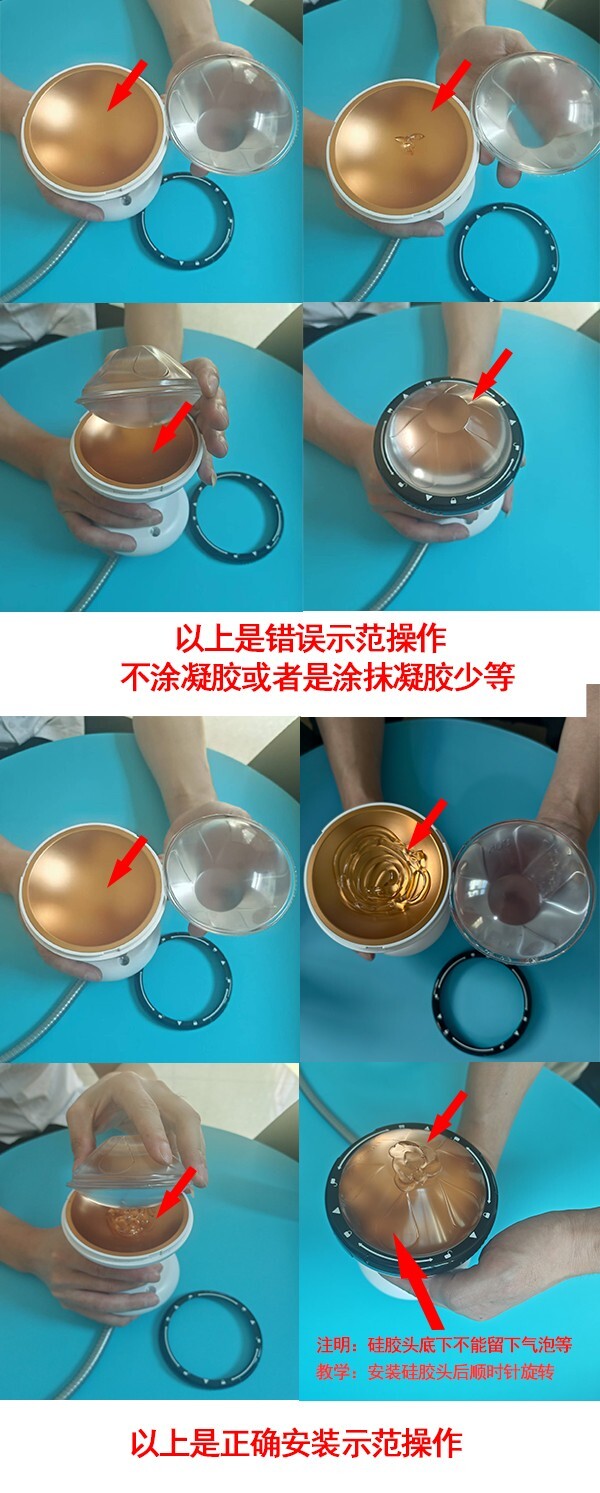 以上是错误示范操作
不涂凝胶或者是涂抹凝胶少等

注明：硅胶头底下不能留下气泡等
教学：安装硅胶头后顺时针旋转

以上是正确安装示范操作