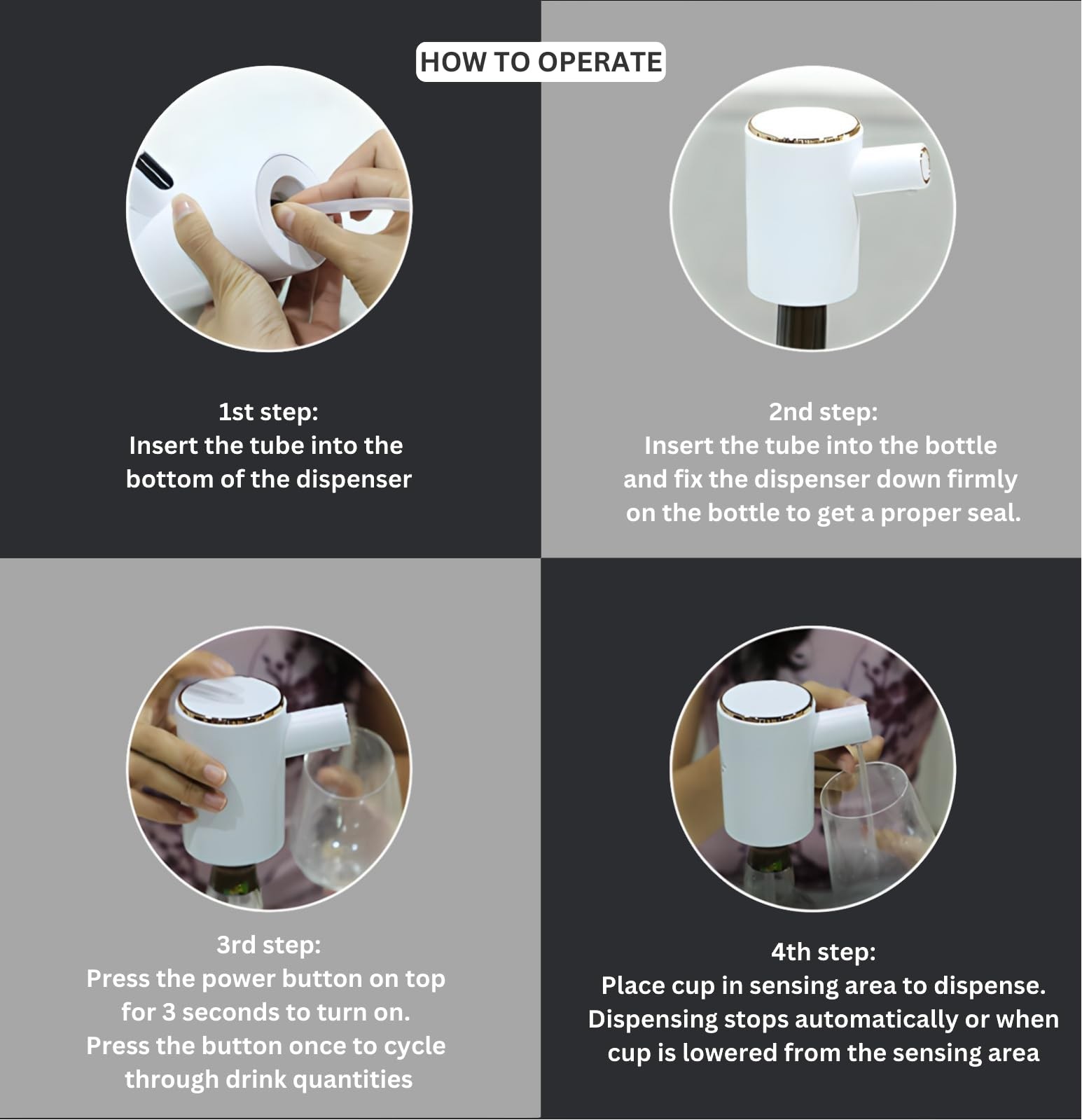 HOW TO OPERATE

1st step:
Insert the tube into the bottom of the dispenser

2nd step:
Insert the tube into the bottle and fix the dispenser down firmly on the bottle to get a proper seal.

3rd step:
Press the power button on top for 3 seconds to turn on. Press the button once to cycle through drink quantities

4th step:
Place cup in sensing area to dispense. Dispensing stops automatically or when cup is lowered from the sensing area