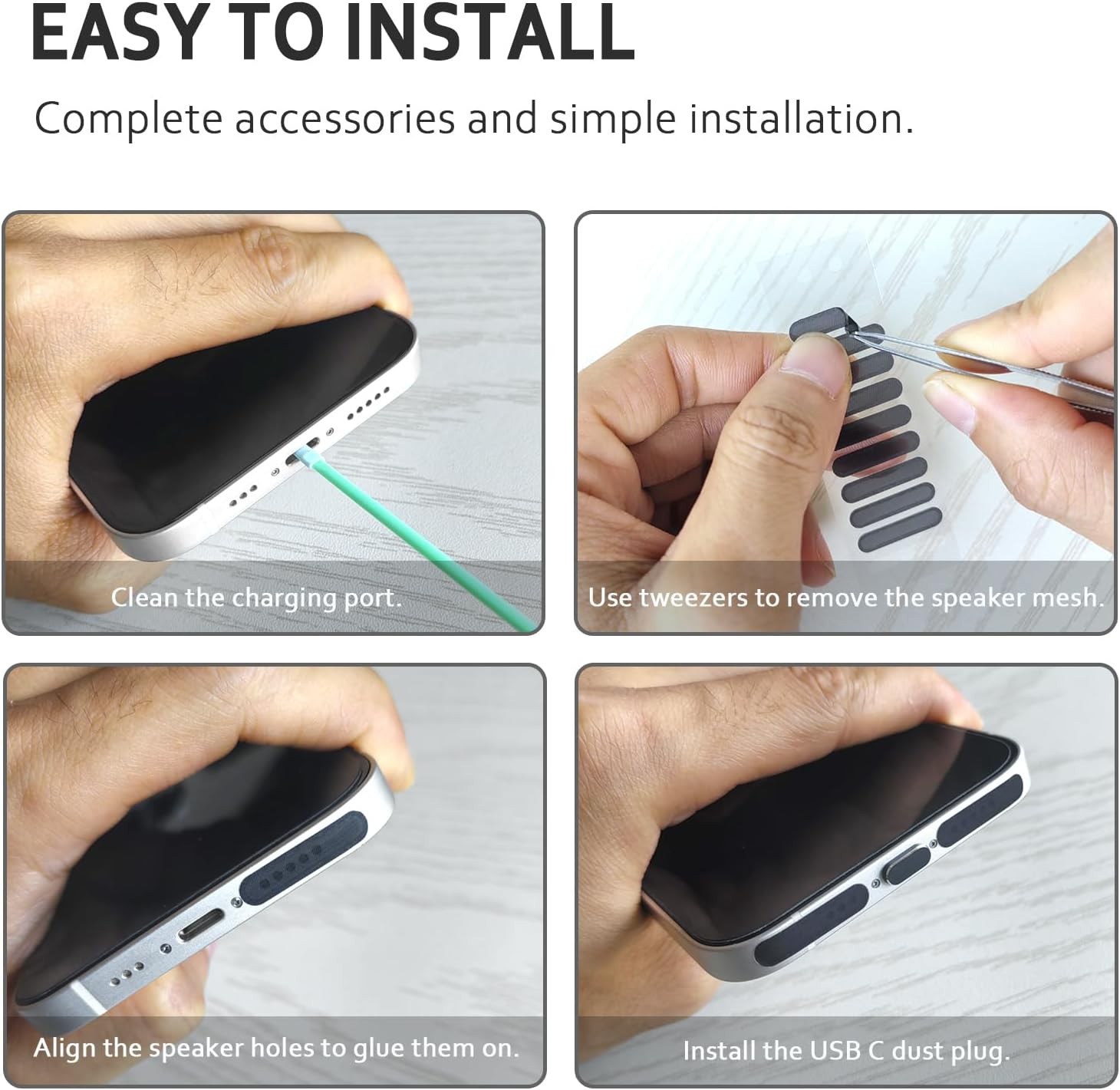 EASY TO INSTALL

Complete accessories and simple installation.

Clean the charging port.

Use tweezers to remove the speaker mesh.

Align the speaker holes to glue them on.

Install the USB C dust plug.