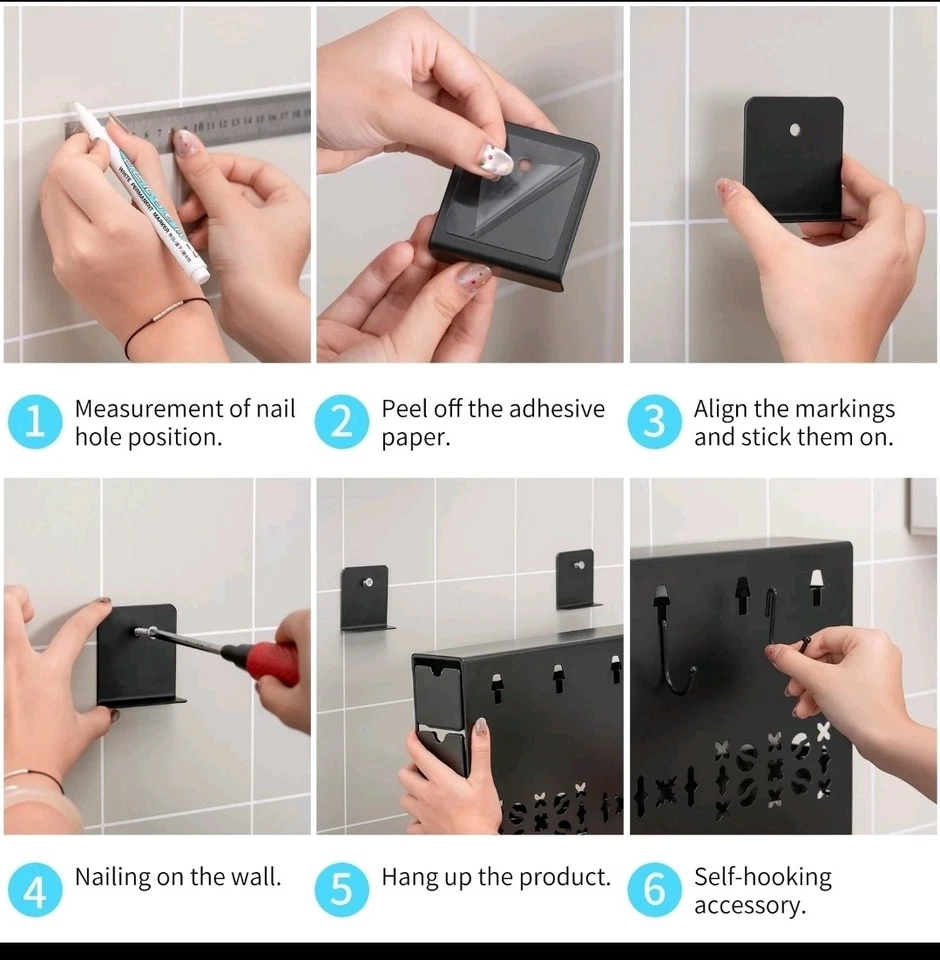 WHITE PERMANENT MARKER

1 Measurement of nail hole position.

2 Peel off the adhesive paper.

3 Align the markings and stick them on.

4 Nailing on the wall.

5 Hang up the product.

6 Self-hooking accessory.