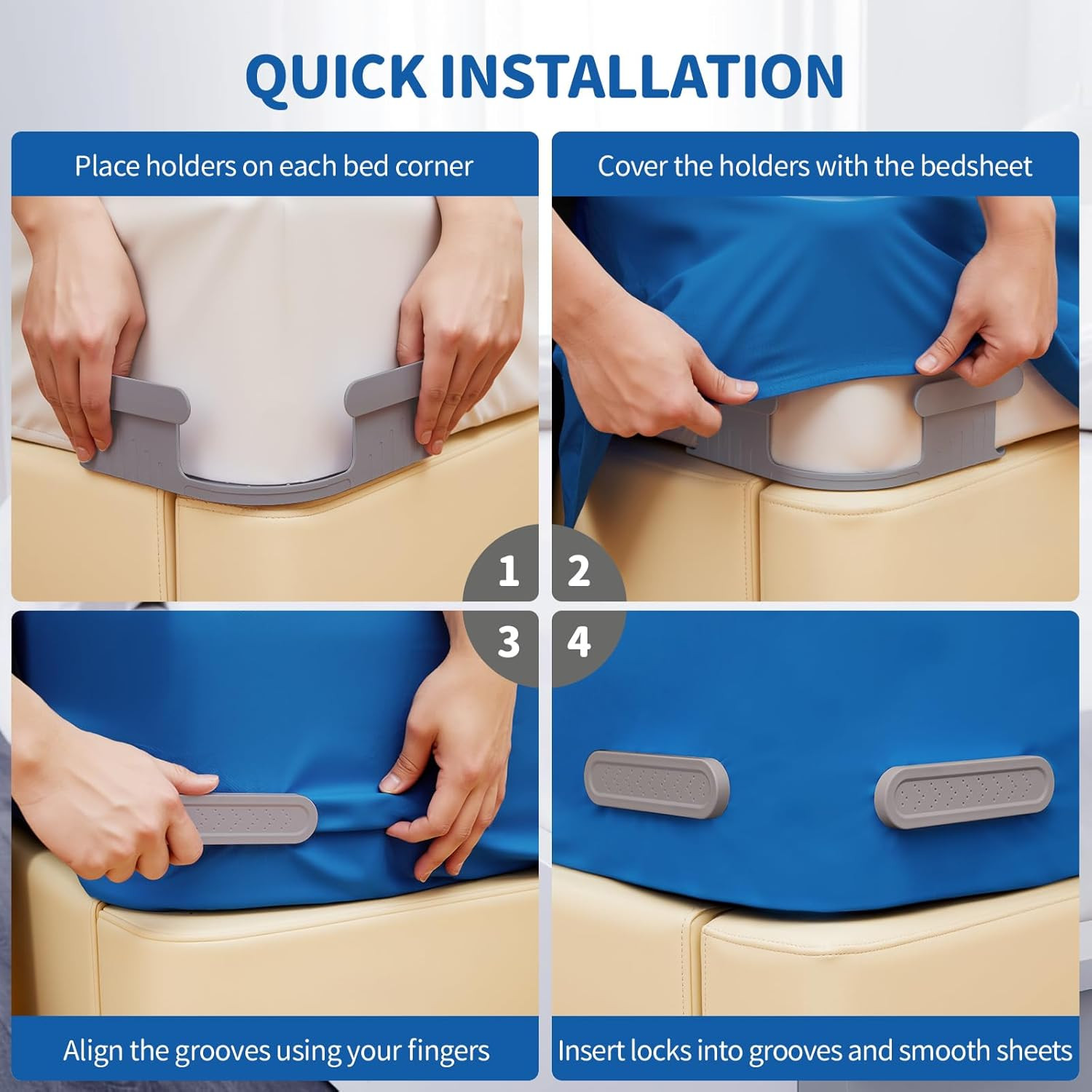 QUICK INSTALLATION

Place holders on each bed corner

Cover the holders with the bedsheet

1

2

3

4

Align the grooves using your fingers

Insert locks into grooves and smooth sheets