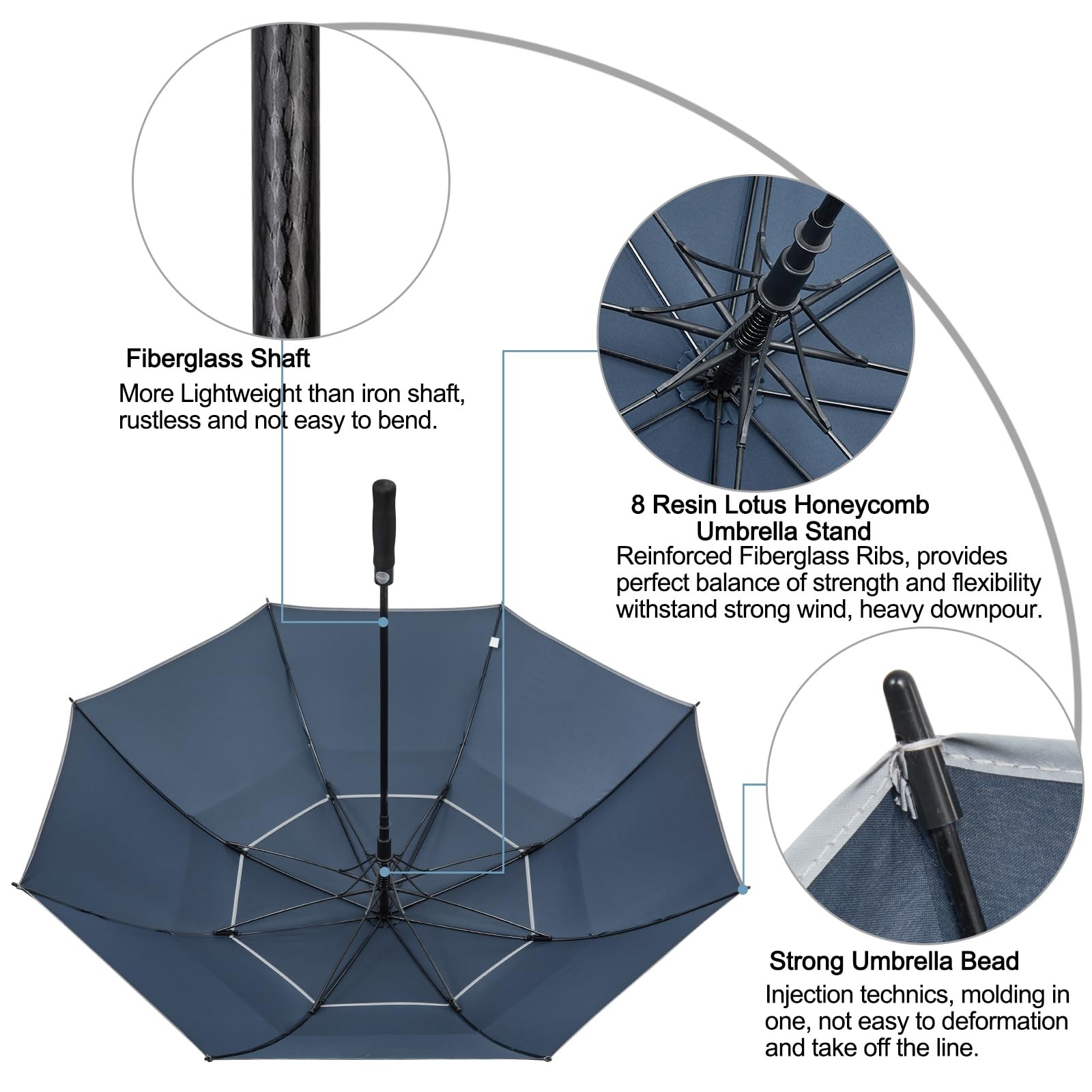 Fiberglass Shaft
More Lightweight than iron shaft, rustless and not easy to bend.

8 Resin Lotus Honeycomb Umbrella Stand
Reinforced Fiberglass Ribs, provides perfect balance of strength and flexibility withstand strong wind, heavy downpour.

Strong Umbrella Bead
Injection technics, molding in one, not easy to deformation and take off the line.