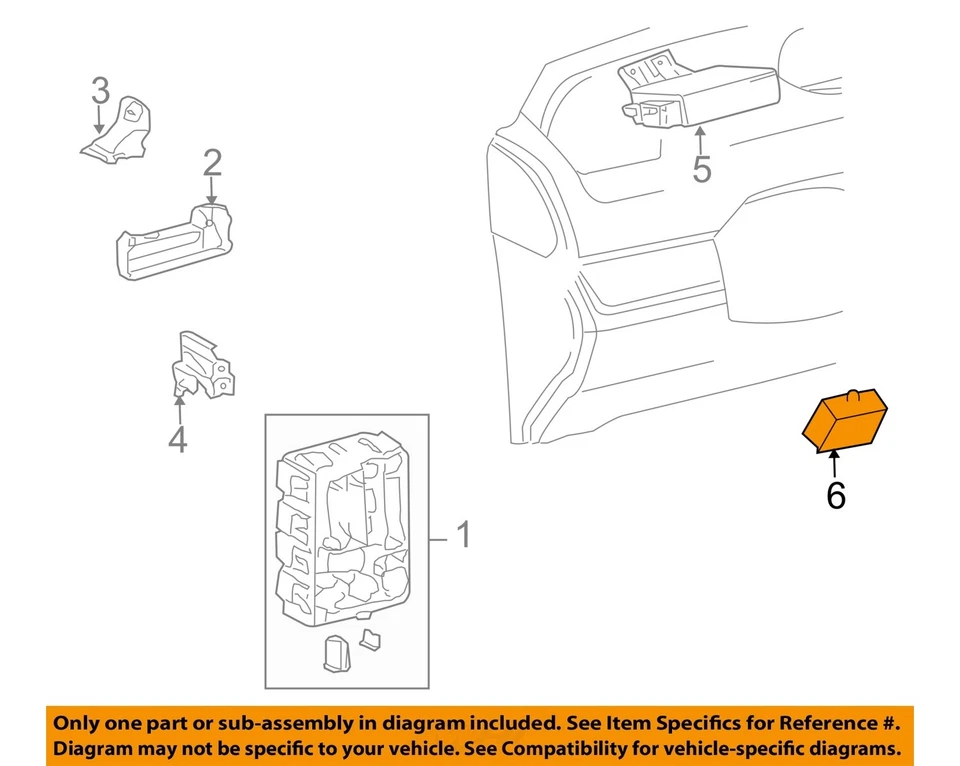 3

2

5

4

1

6

Only one part or sub-assembly in diagram included. See Item Specifics for Reference #.
Diagram may not be specific to your vehicle. See Compatibility for vehicle-specific diagrams.