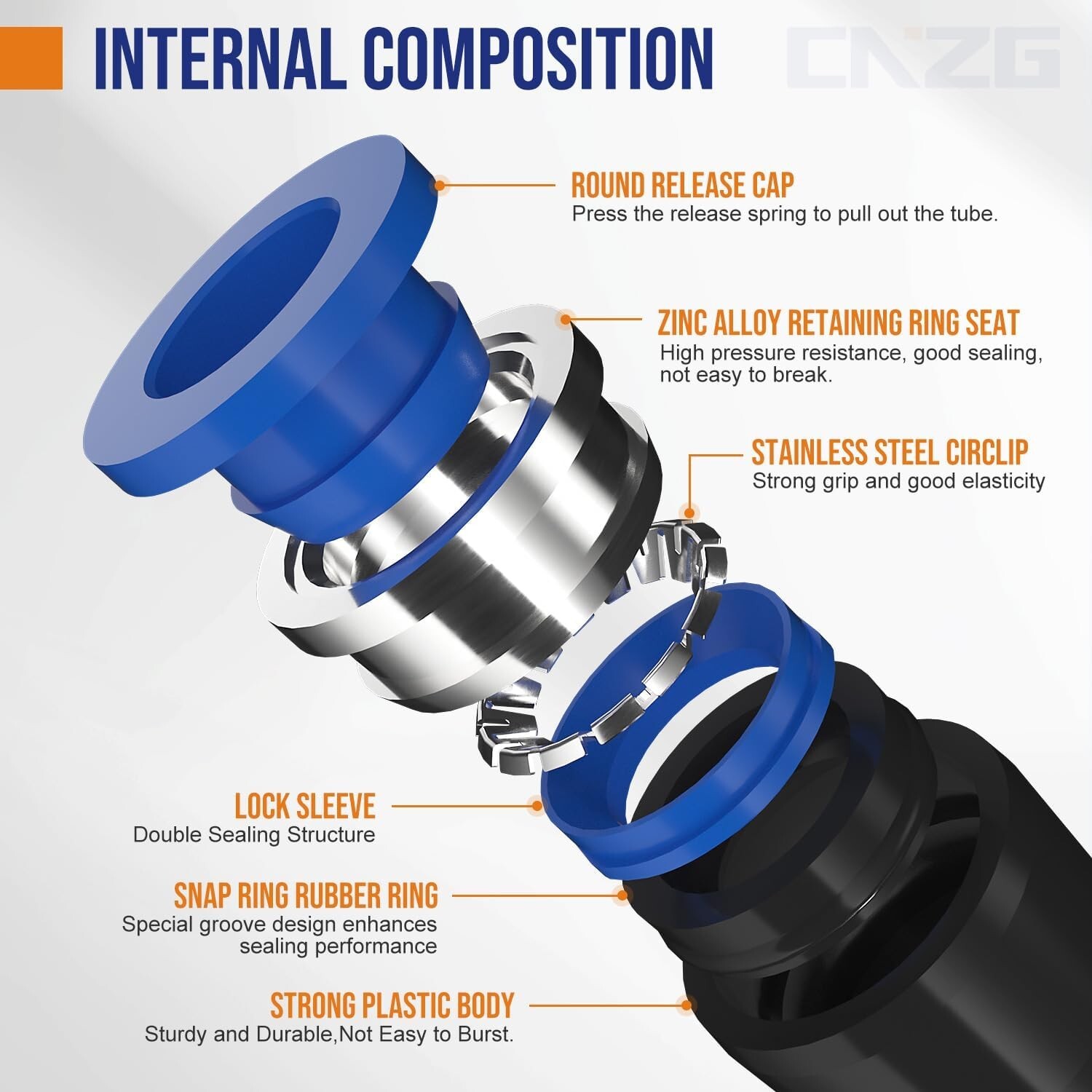 INTERNAL COMPOSITION

CNZG

ROUND RELEASE CAP
Press the release spring to pull out the tube.

ZINC ALLOY RETAINING RING SEAT
High pressure resistance, good sealing, not easy to break.

STAINLESS STEEL CIRCLIP
Strong grip and good elasticity

LOCK SLEEVE
Double Sealing Structure

SNAP RING RUBBER RING
Special groove design enhances sealing performance

STRONG PLASTIC BODY
Sturdy and Durable,Not Easy to Burst.