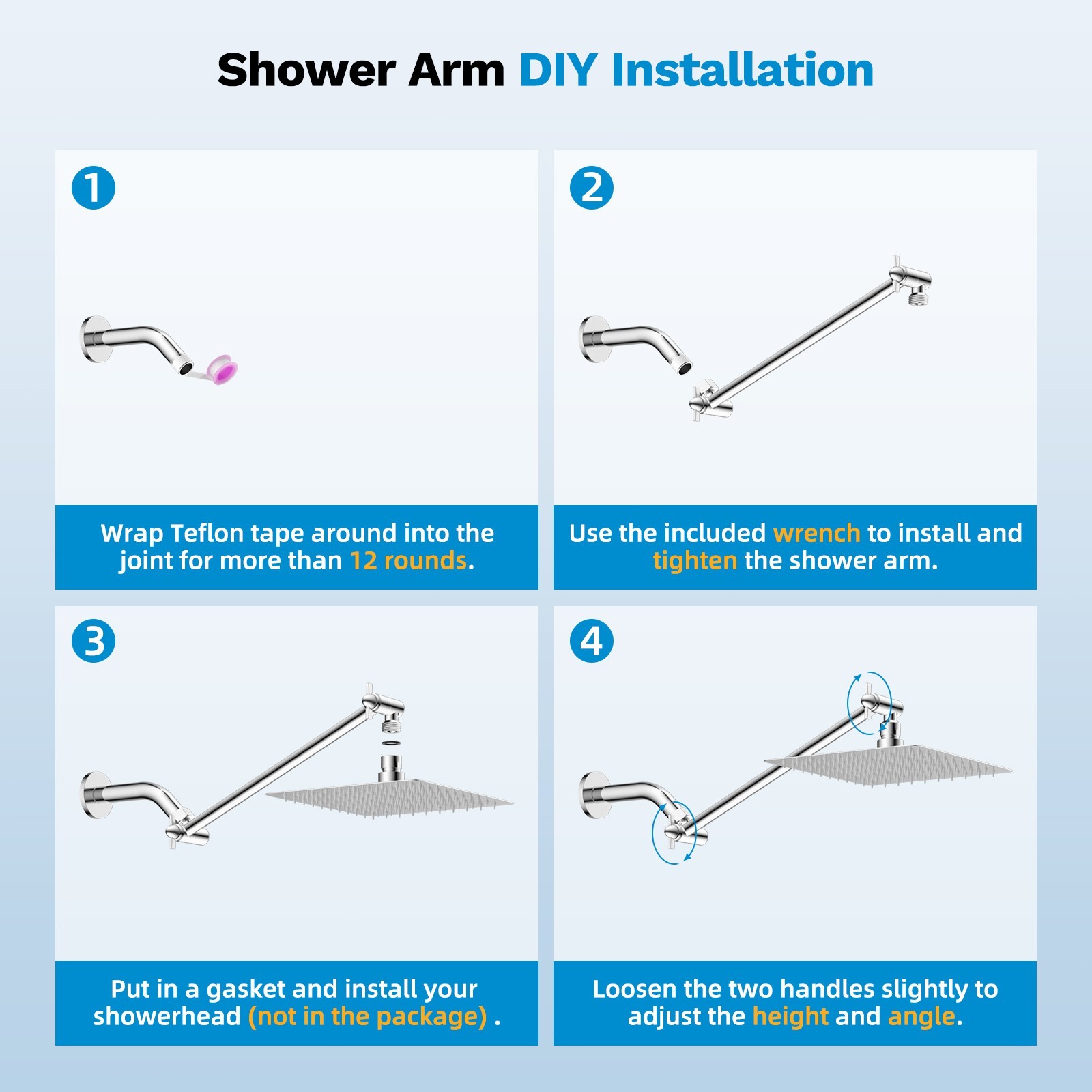 Shower Arm DIY Installation

1

Wrap Teflon tape around into the joint for more than 12 rounds.

2

Use the included wrench to install and tighten the shower arm.

3

Put in a gasket and install your showerhead (not in the package) .

4

Loosen the two handles slightly to adjust the height and angle.