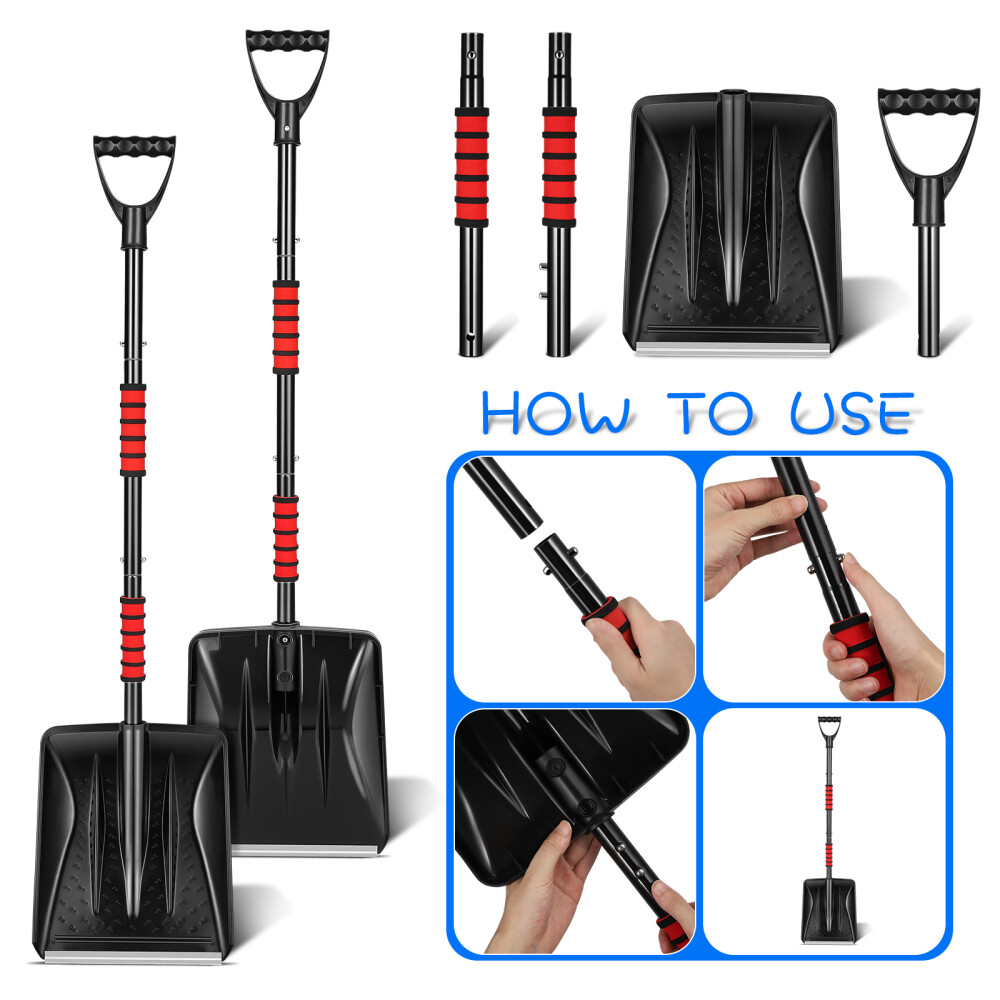 HOW TO USE