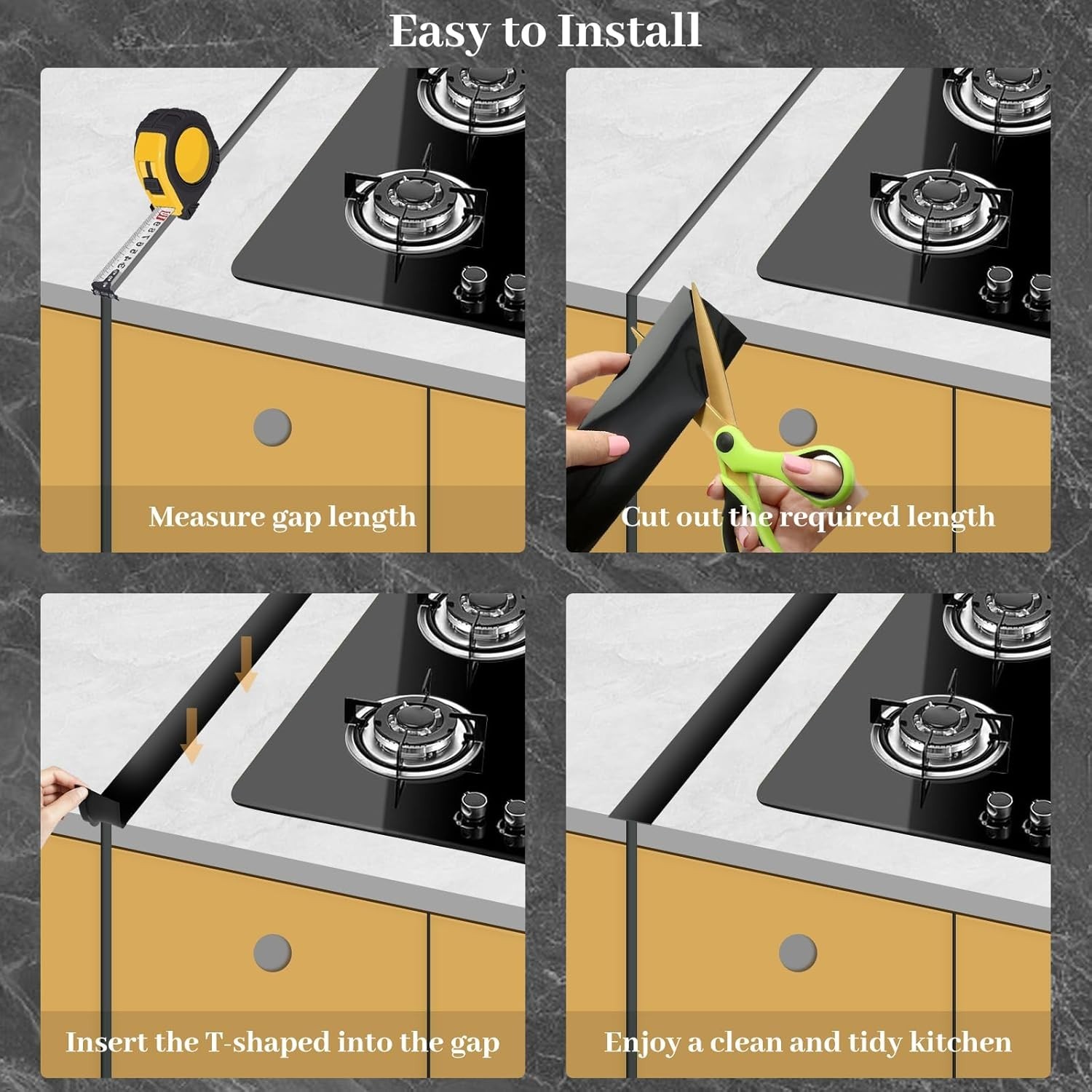 Easy to Install

Measure gap length

Cut out the required length

Insert the T-shaped into the gap

Enjoy a clean and tidy kitchen