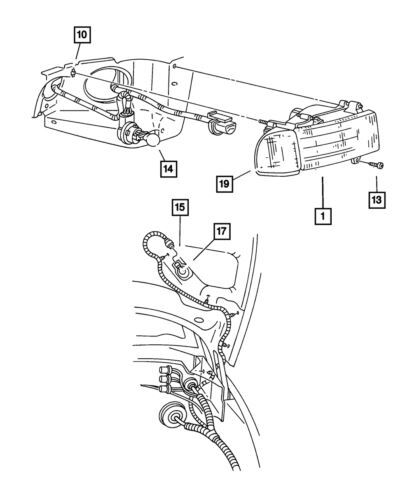 10
14
19
1
13
15
17