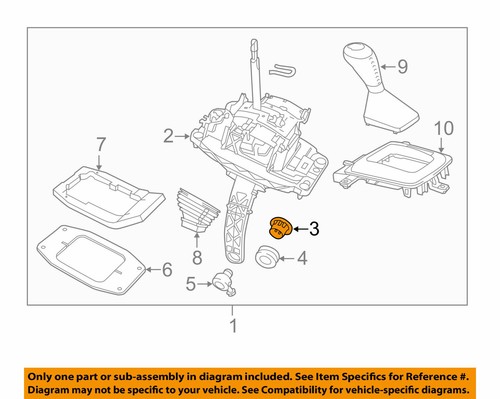 9

10

2

7

3

8

4

6

5

1

Only one part or sub-assembly in diagram included. See Item Specifics for Reference #. Diagram may not be specific to your vehicle. See Compatibility for vehicle-specific diagrams.