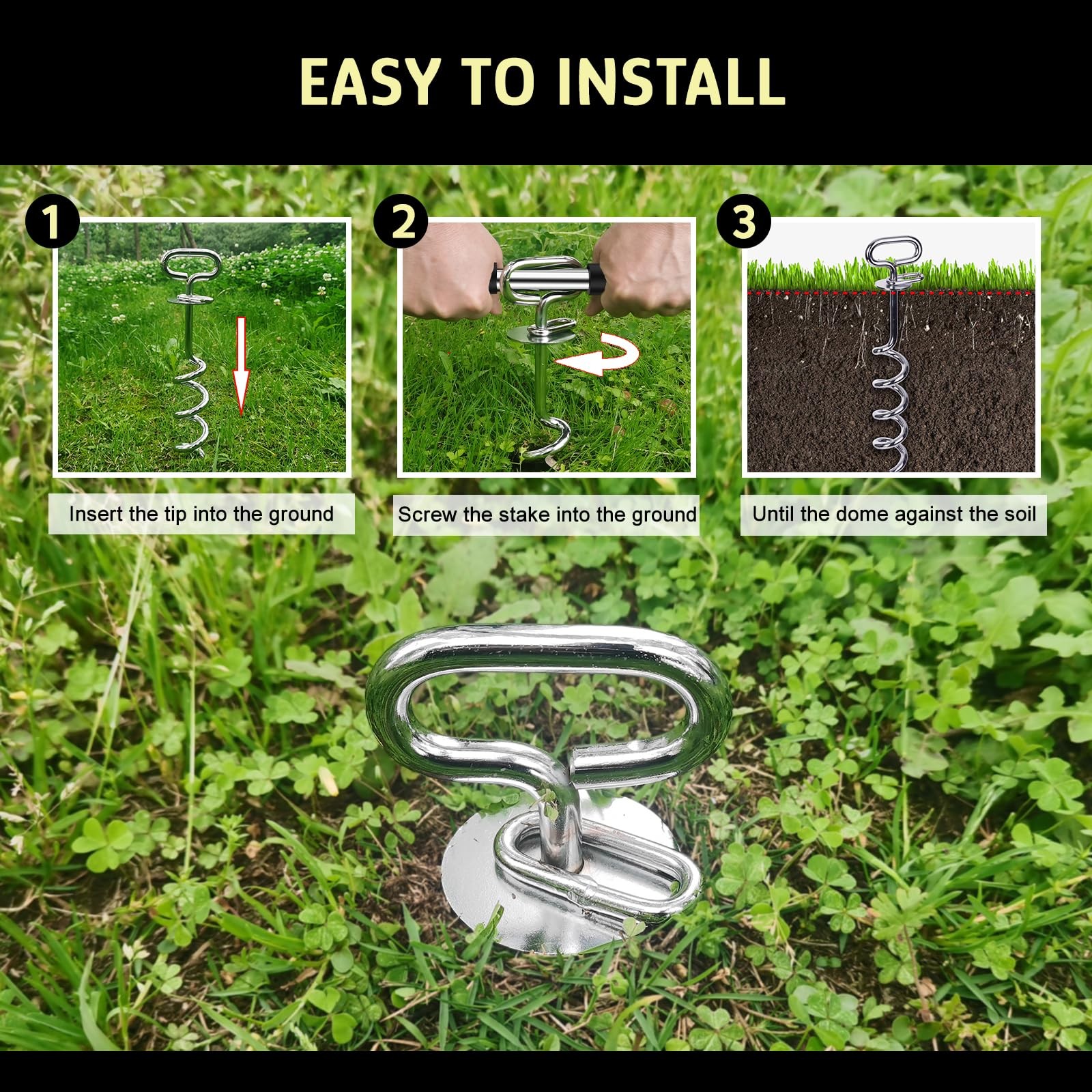 EASY TO INSTALL

1

Insert the tip into the ground

2

Screw the stake into the ground

3

Until the dome against the soil