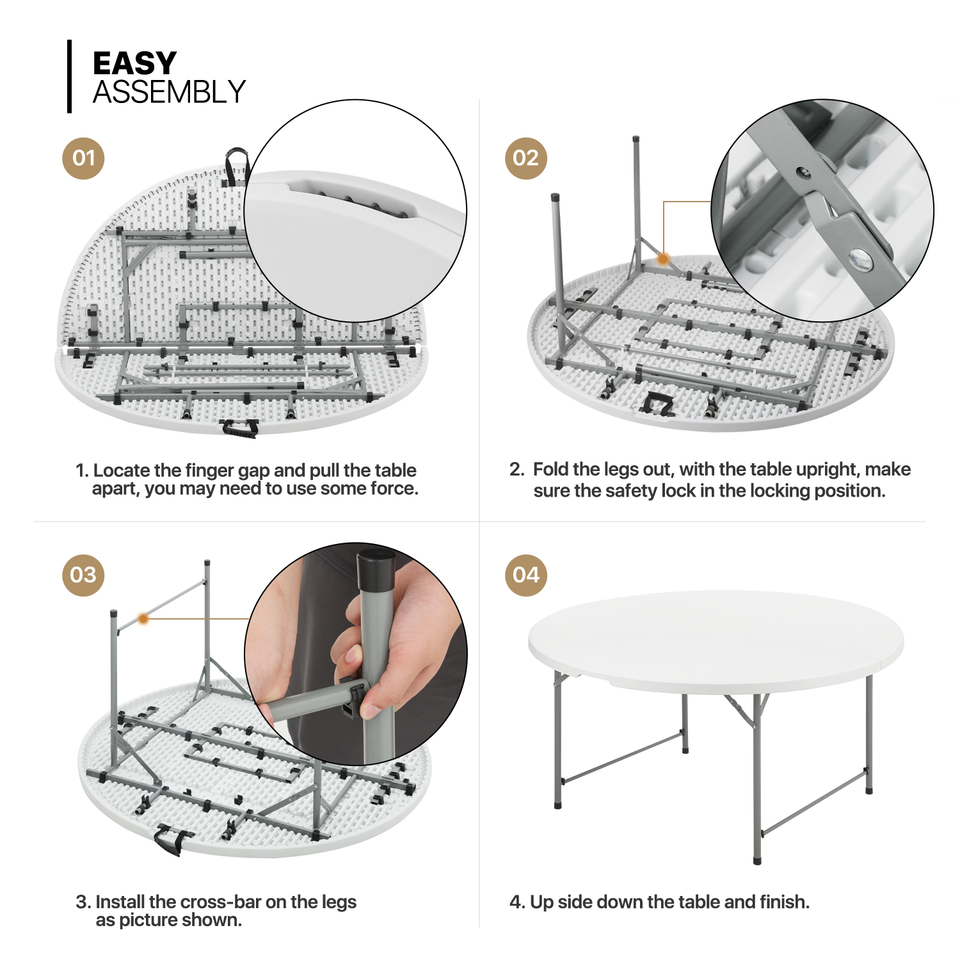 EASY
ASSEMBLY

01

1. Locate the finger gap and pull the table apart, you may need to use some force.

02

2. Fold the legs out, with the table upright, make sure the safety lock in the locking position.

03

3. Install the cross-bar on the legs as picture shown.

04

4. Up side down the table and finish.