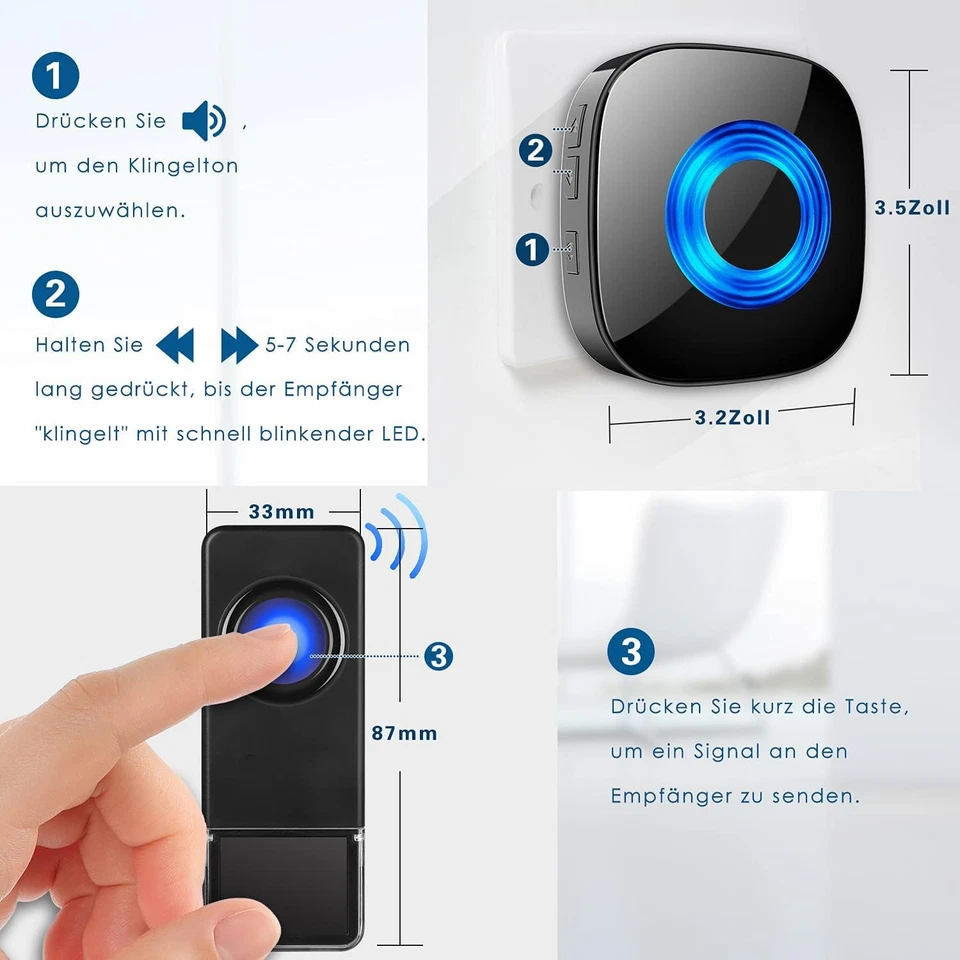 1

Drücken Sie ,
um den Klingelton
auszuwählen.

2

Halten Sie 5-7 Sekunden lang gedrückt, bis der Empfänger "klingelt" mit schnell blinkender LED.

2

1

3.5Zoll

3.2Zoll

33mm

3

87mm

3

Drücken Sie kurz die Taste,
um ein Signal an den
Empfänger zu senden.