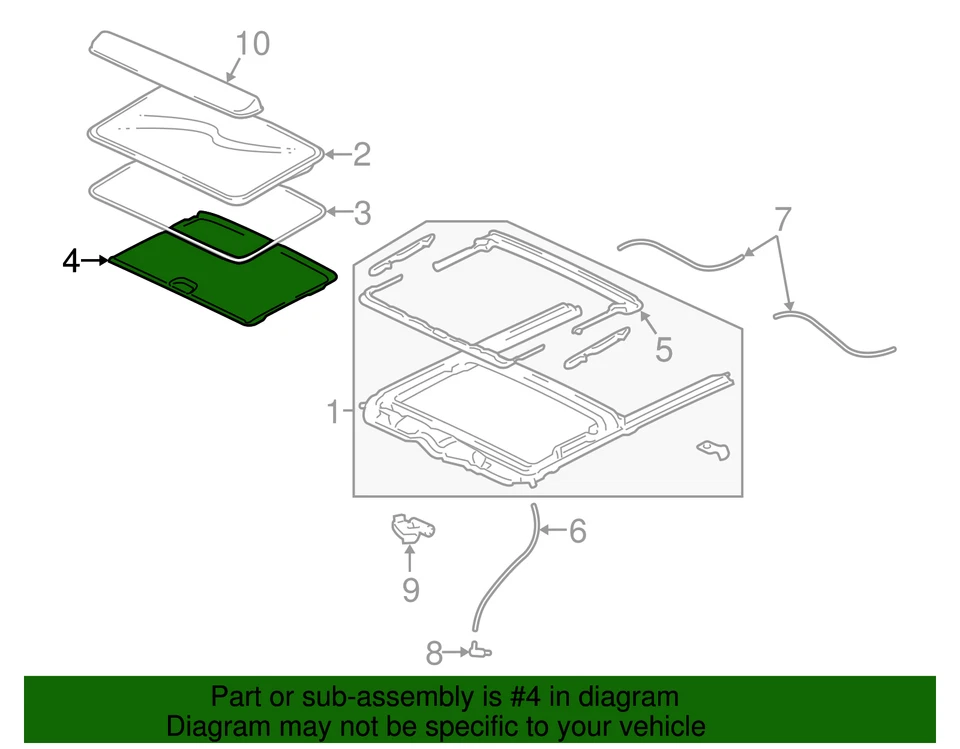 10
2
3
4
7
5
1
6
9
8

Part or sub-assembly is #4 in diagram
Diagram may not be specific to your vehicle