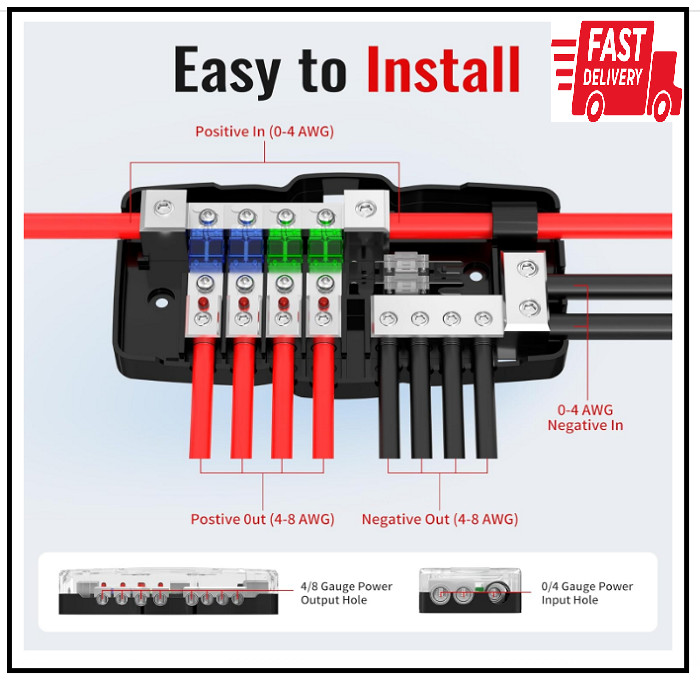 Easy to Install

FAST DELIVERY

Positive In (0-4 AWG)

0-4 AWG
Negative In

Postive Out (4-8 AWG)

Negative Out (4-8 AWG)

4/8 Gauge Power Output Hole

0/4 Gauge Power Input Hole