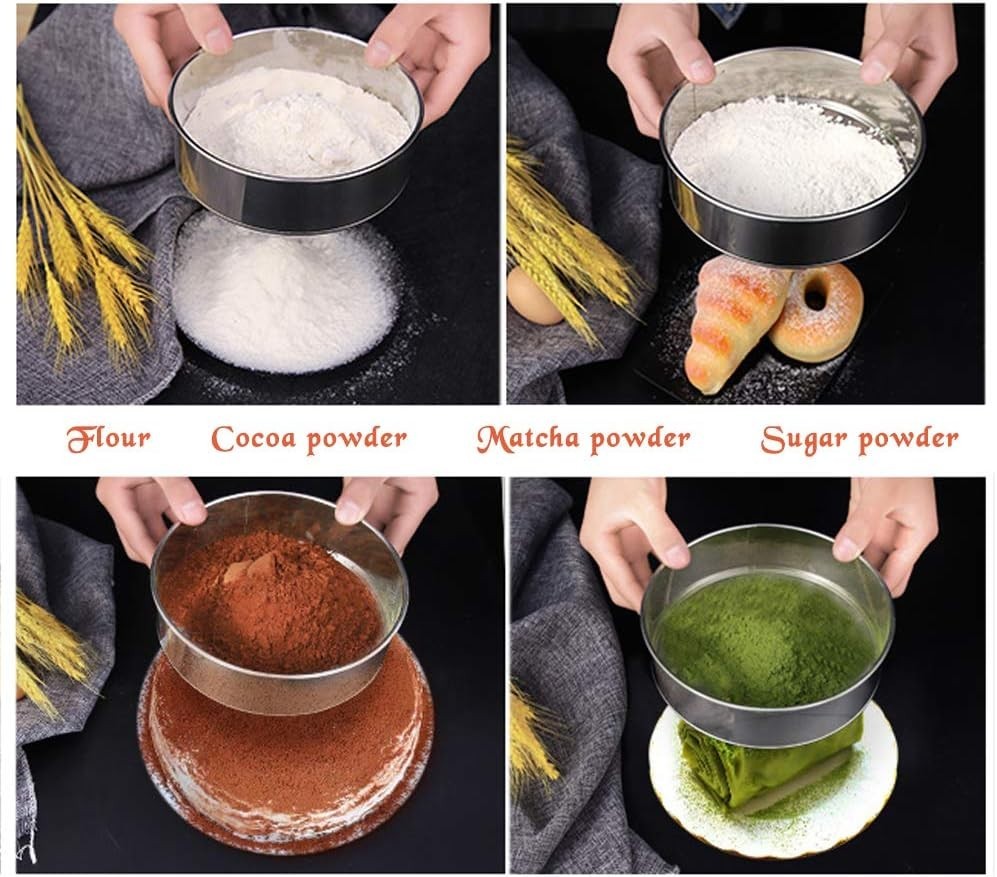 Flour Cocoa powder Matcha powder Sugar powder