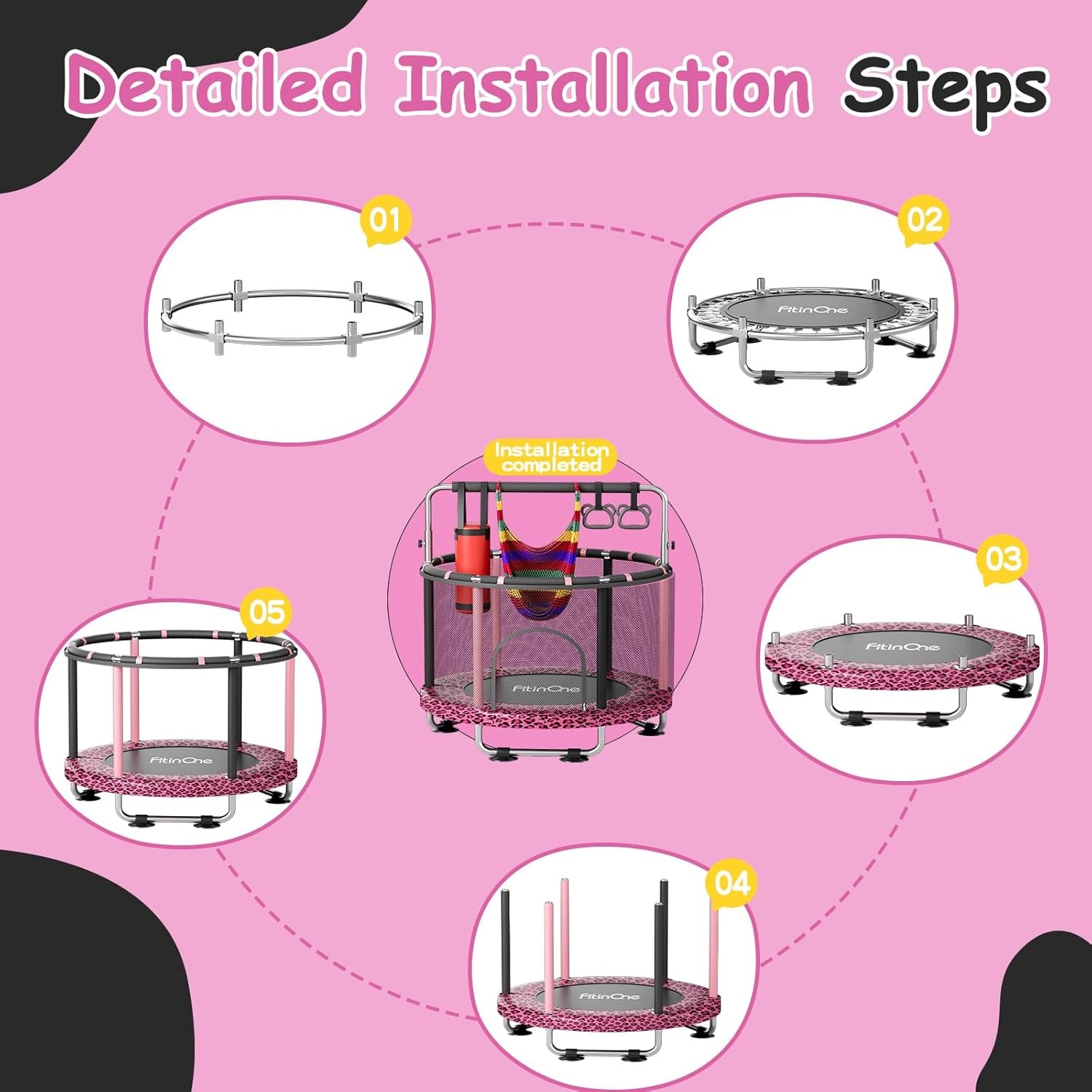 Detailed Installation Steps

01

02

FitinOne

Installation completed

FitinOne

03

FitinOne

05

FitinOne

04

FitinOne