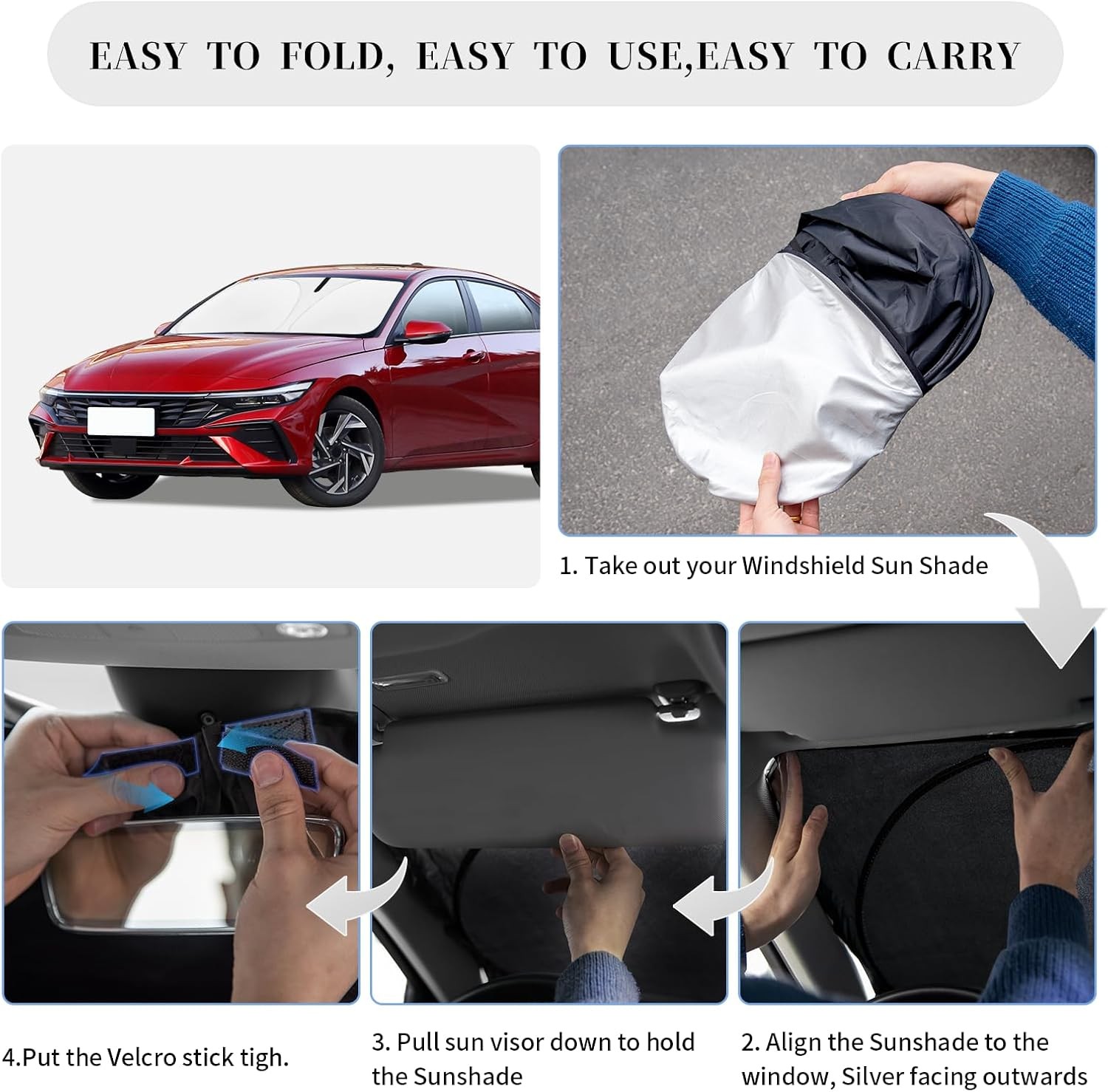 EASY TO FOLD, EASY TO USE,EASY TO CARRY

1. Take out your Windshield Sun Shade

4.Put the Velcro stick tigh.

3. Pull sun visor down to hold the Sunshade

2. Align the Sunshade to the window, Silver facing outwards