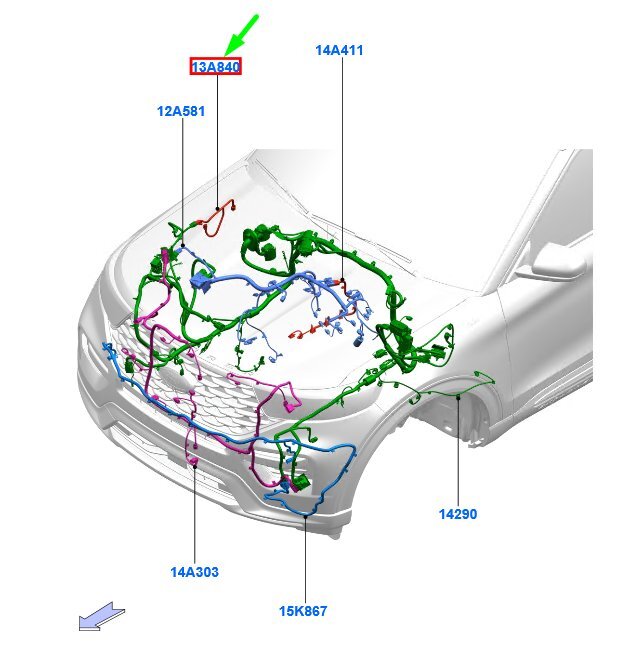 13A840
14A411
12A581
14290
14A303
15K867