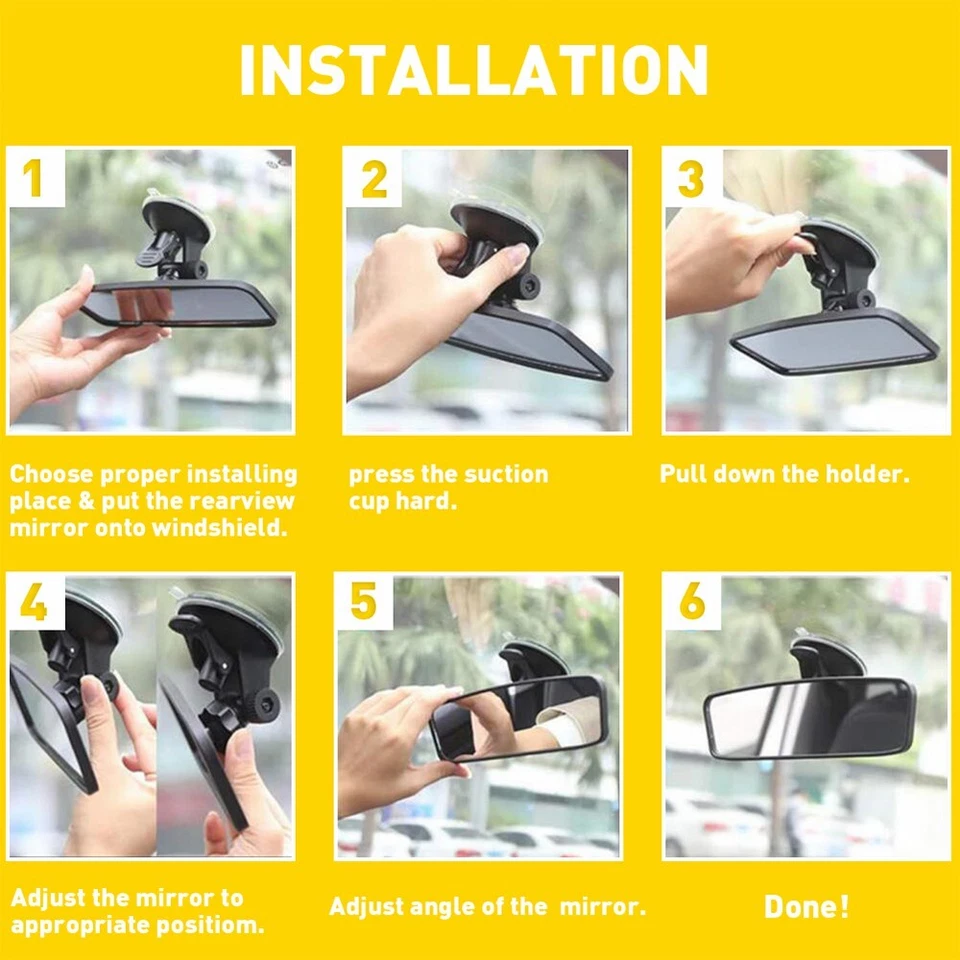 INSTALLATION

1

Choose proper installing place & put the rearview mirror onto windshield.

2

press the suction cup hard.

3

Pull down the holder.

4

Adjust the mirror to appropriate positiom.

5

Adjust angle of the mirror.

6

Done!