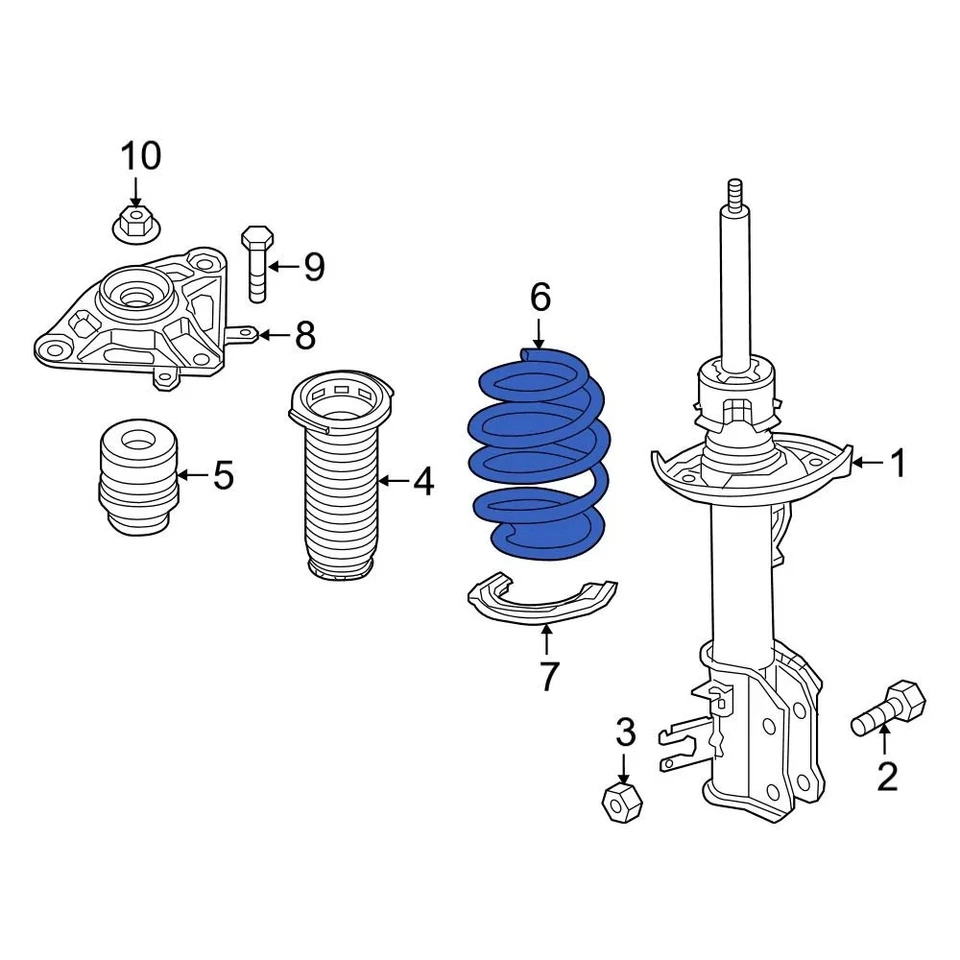 10
9
8
6
5
4
1
7
3
2