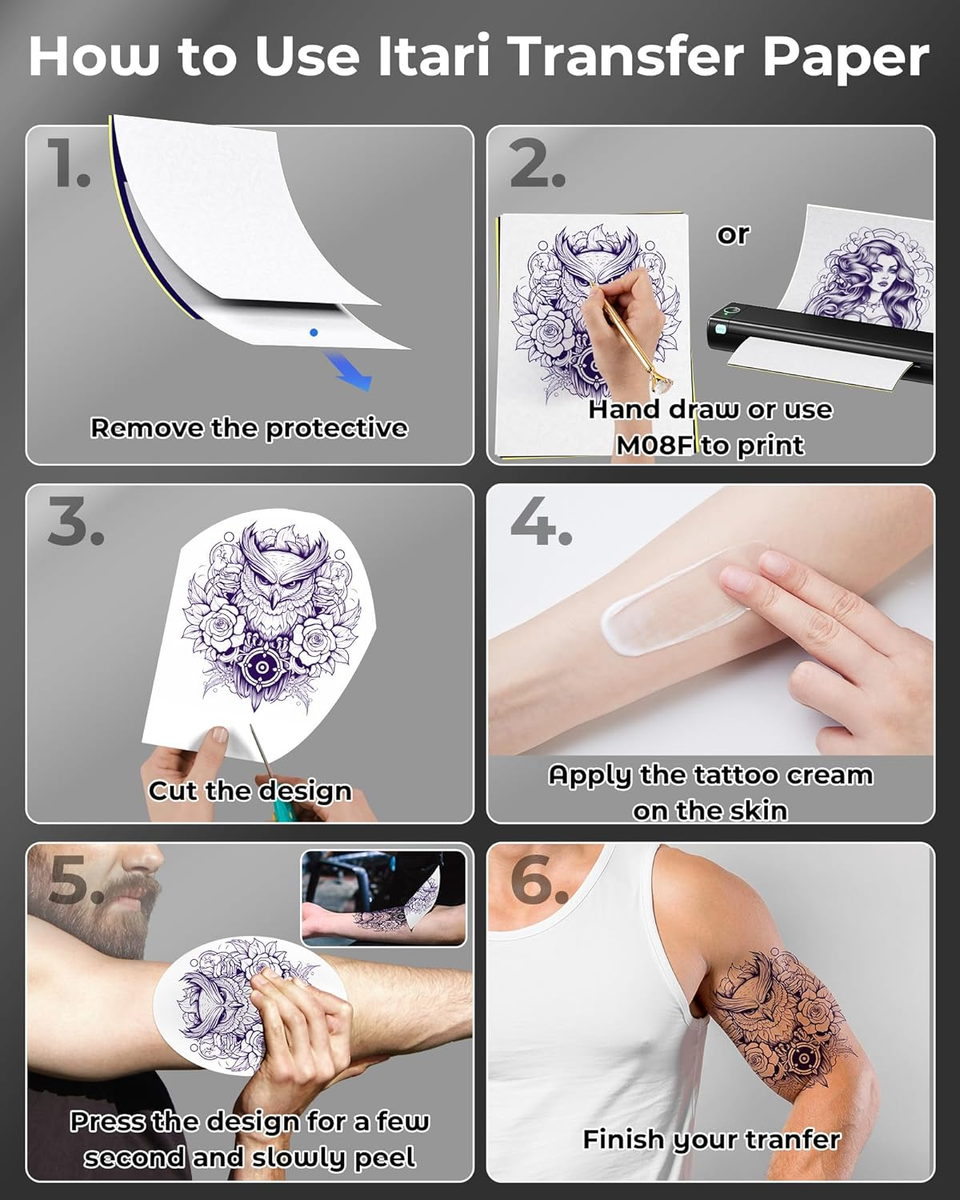 How to Use Itari Transfer Paper

1.

Remove the protective

2.

or

Hand draw or use M08F to print

3.

Cut the design

4.

Apply the tattoo cream on the skin

5.

Press the design for a few second and slowly peel

6.

Finish your tranfer