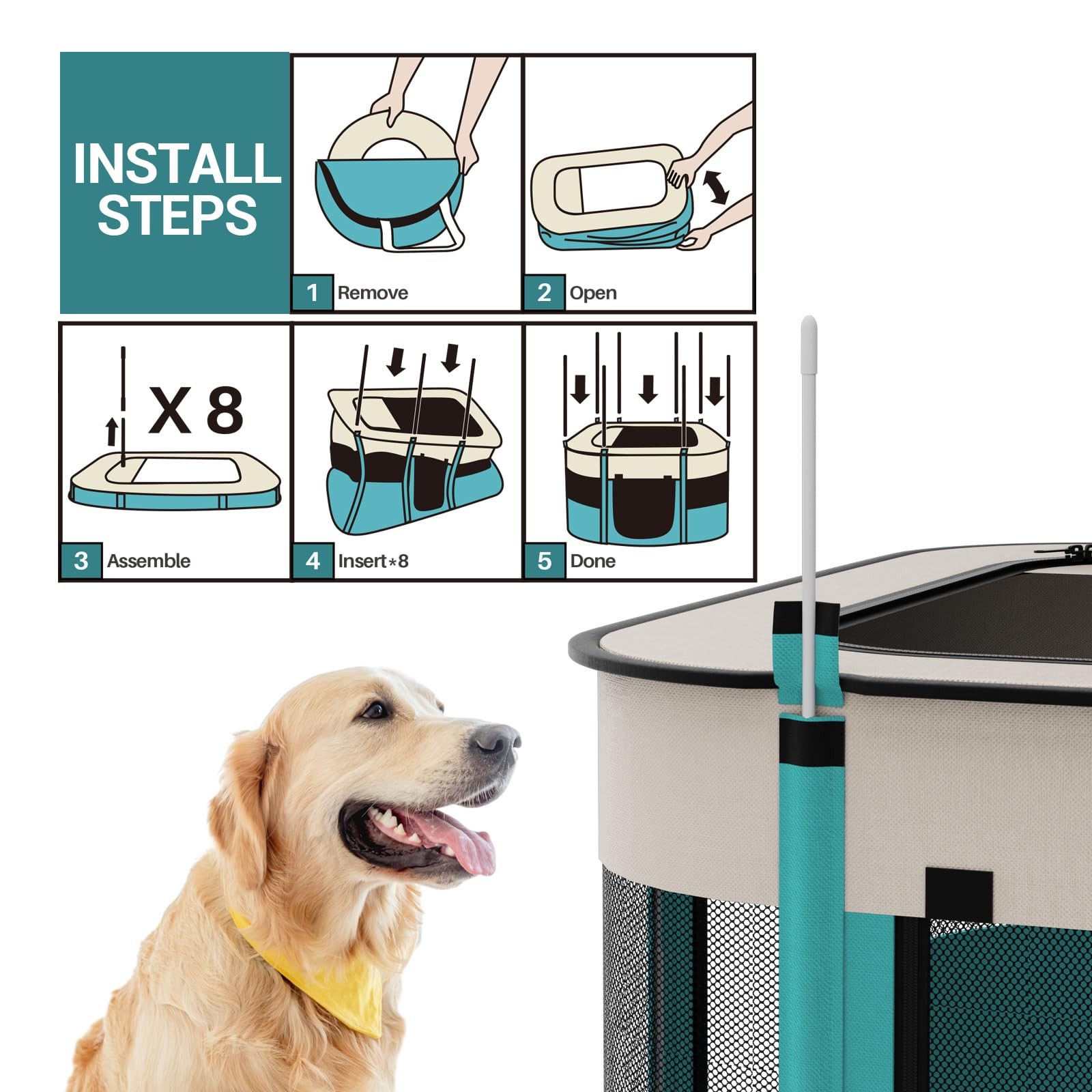 INSTALL STEPS

1 Remove

2 Open

X 8

3 Assemble

4 Insert*8

5 Done