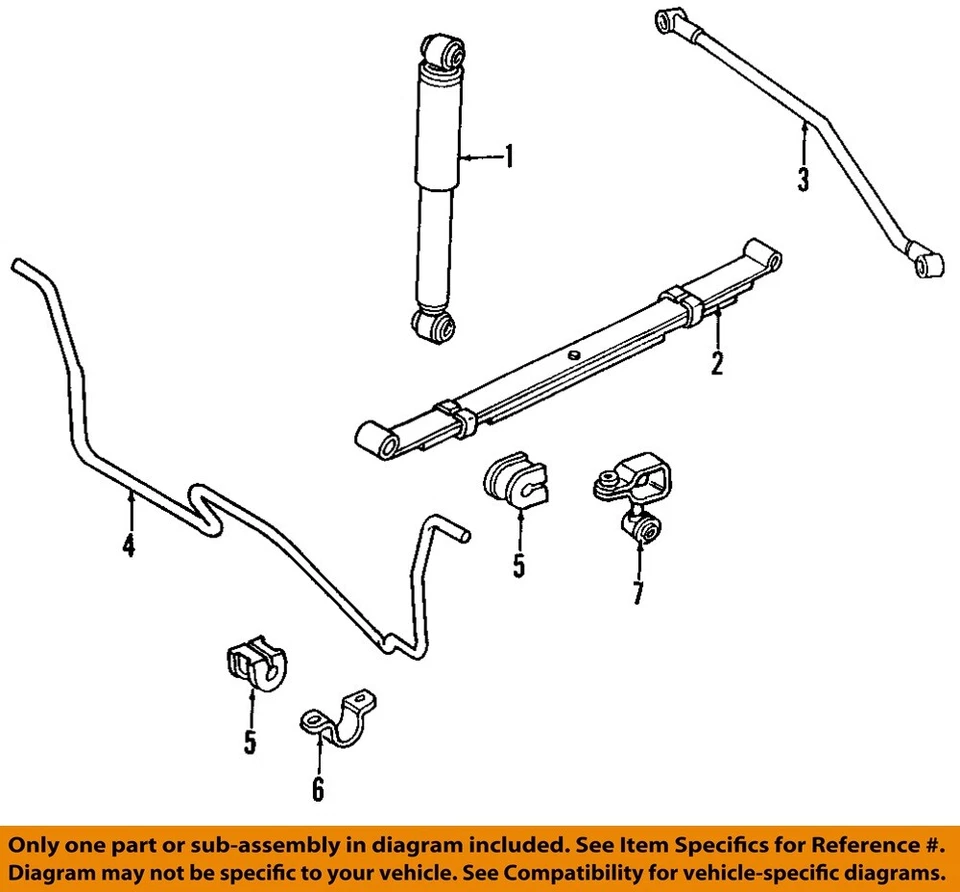 1
3
2
4
5
7
5
6

Only one part or sub-assembly in diagram included. See Item Specifics for Reference #. Diagram may not be specific to your vehicle. See Compatibility for vehicle-specific diagrams.