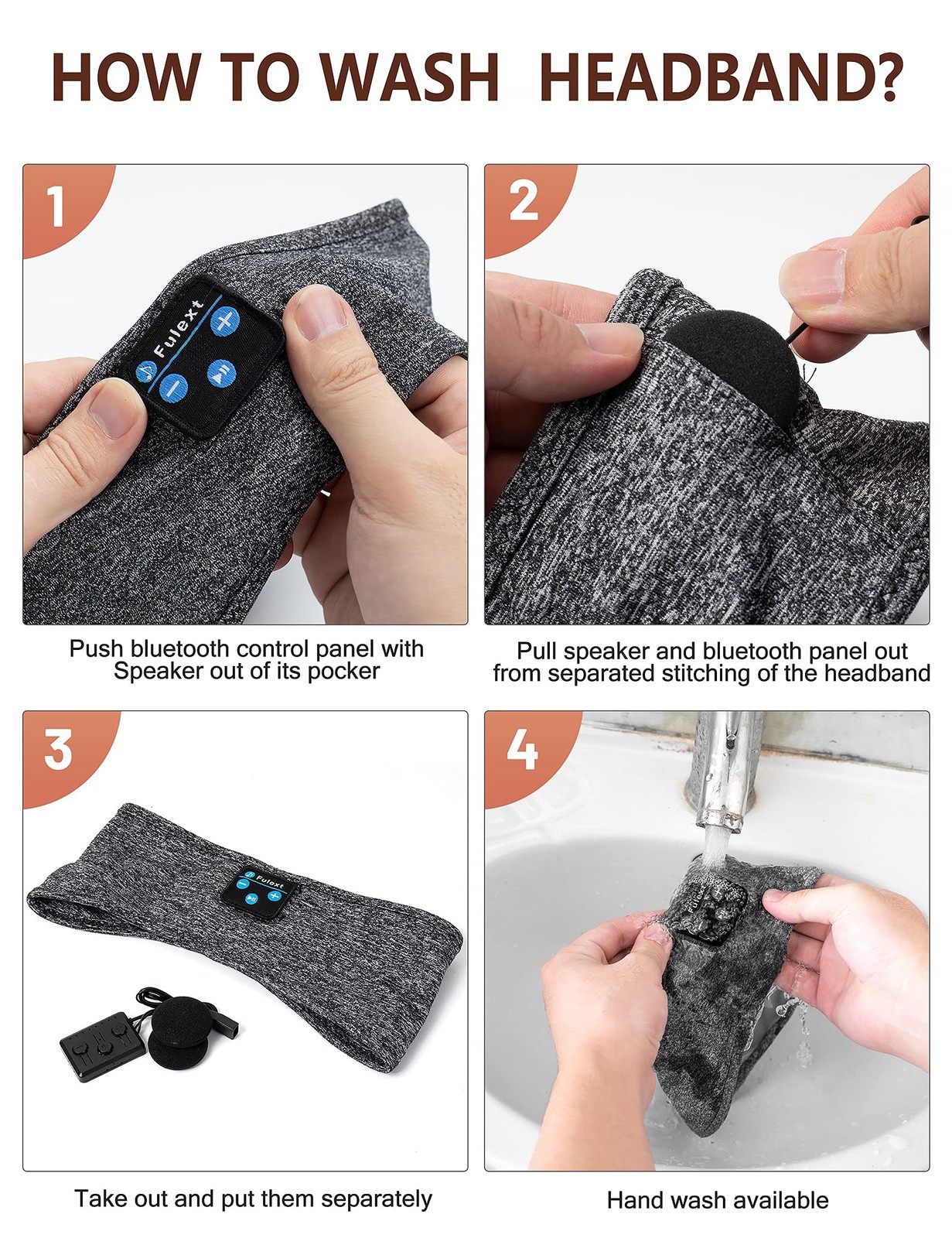 HOW TO WASH HEADBAND?

1

Fulext

Push bluetooth control panel with Speaker out of its pocker

2

Pull speaker and bluetooth panel out from separated stitching of the headband

3

Fulext

Take out and put them separately

4

Hand wash available