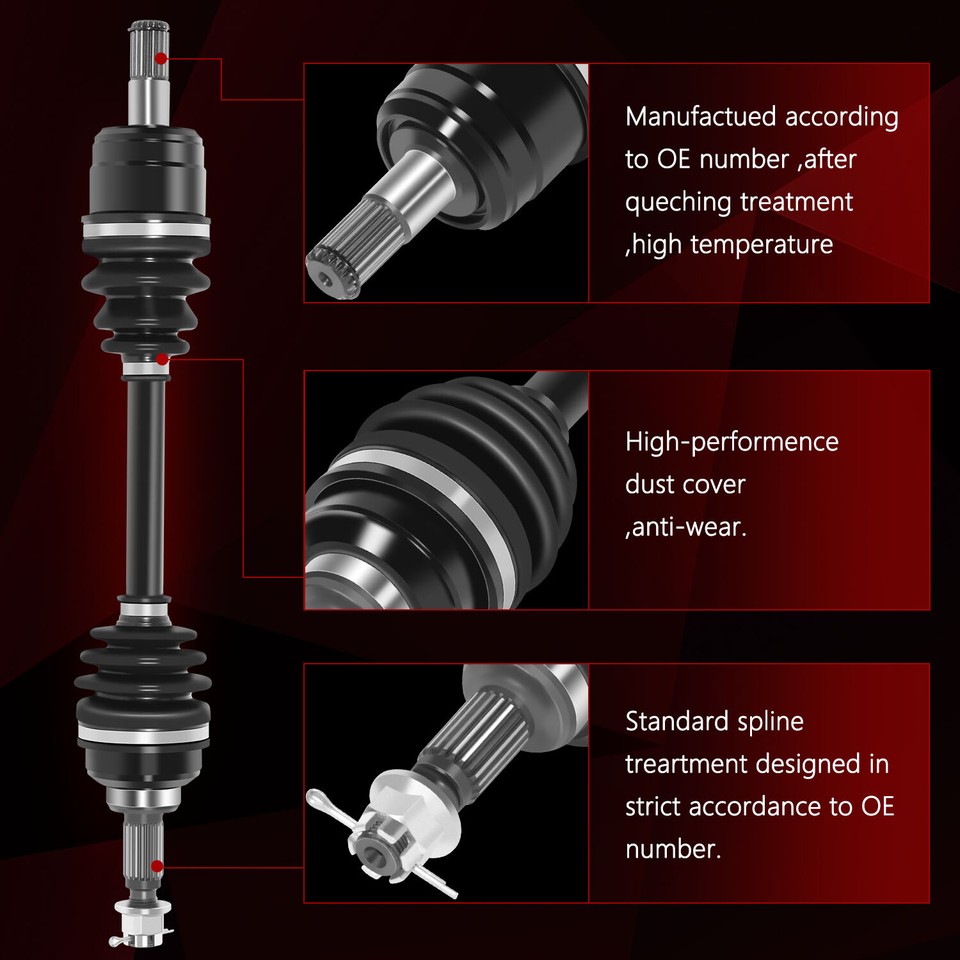 Manufactued according to OE number ,after queching treatment ,high temperature

High-performence dust cover ,anti-wear.

Standard spline treartment designed in strict accordance to OE number.