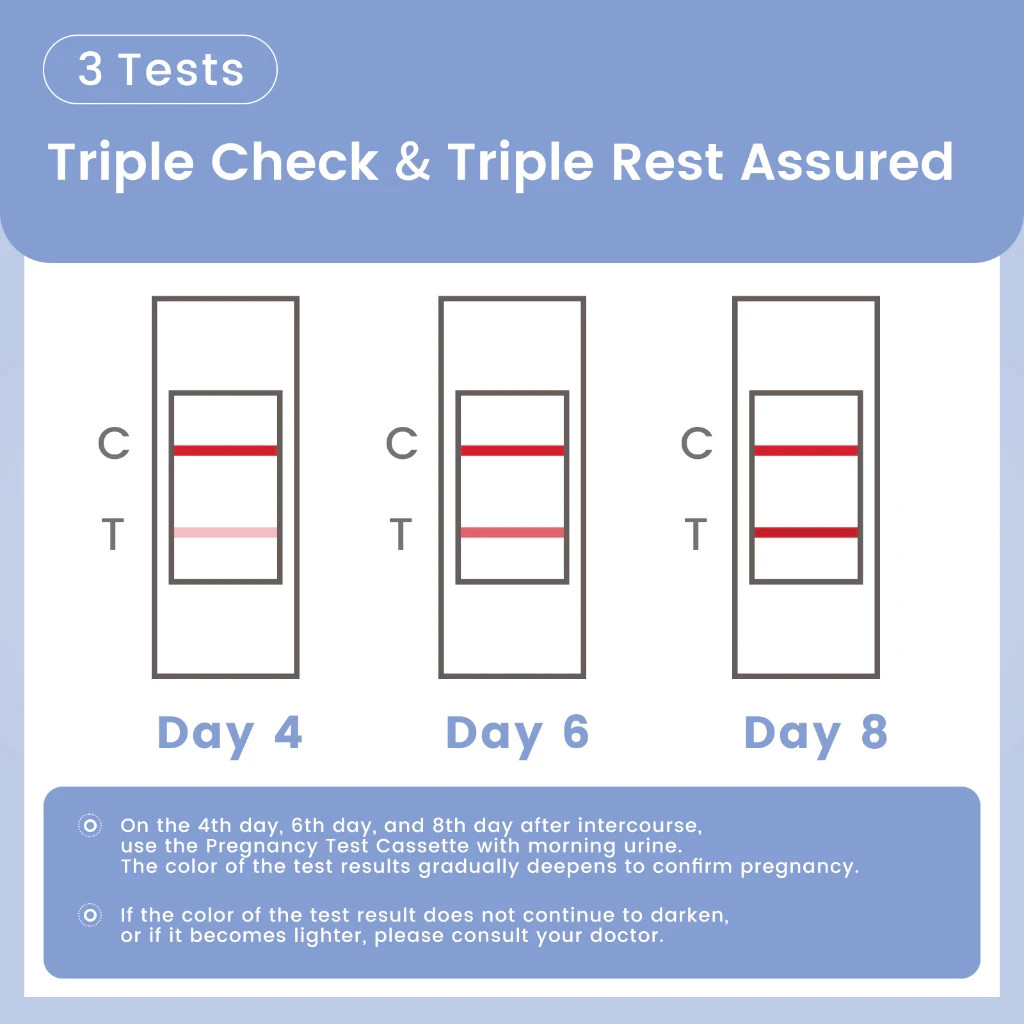 3 Tests

Triple Check & Triple Rest Assured

C
T

C
T

C
T

Day 4

Day 6

Day 8

On the 4th day, 6th day, and 8th day after intercourse, use the Pregnancy Test Cassette with morning urine. The color of the test results gradually deepens to confirm pregnancy.

If the color of the test result does not continue to darken, or if it becomes lighter, please consult your doctor.