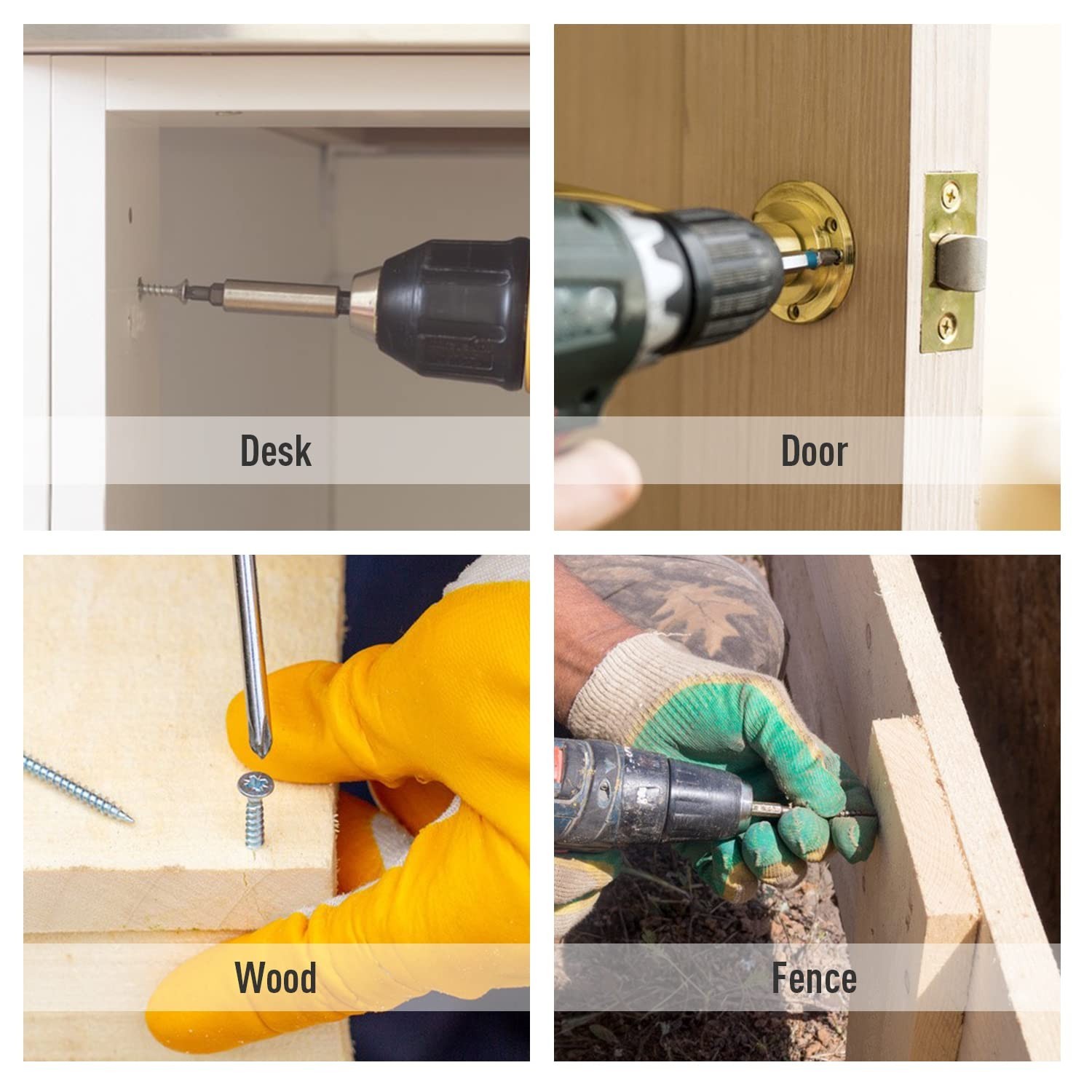 Desk

Door

Wood

Fence