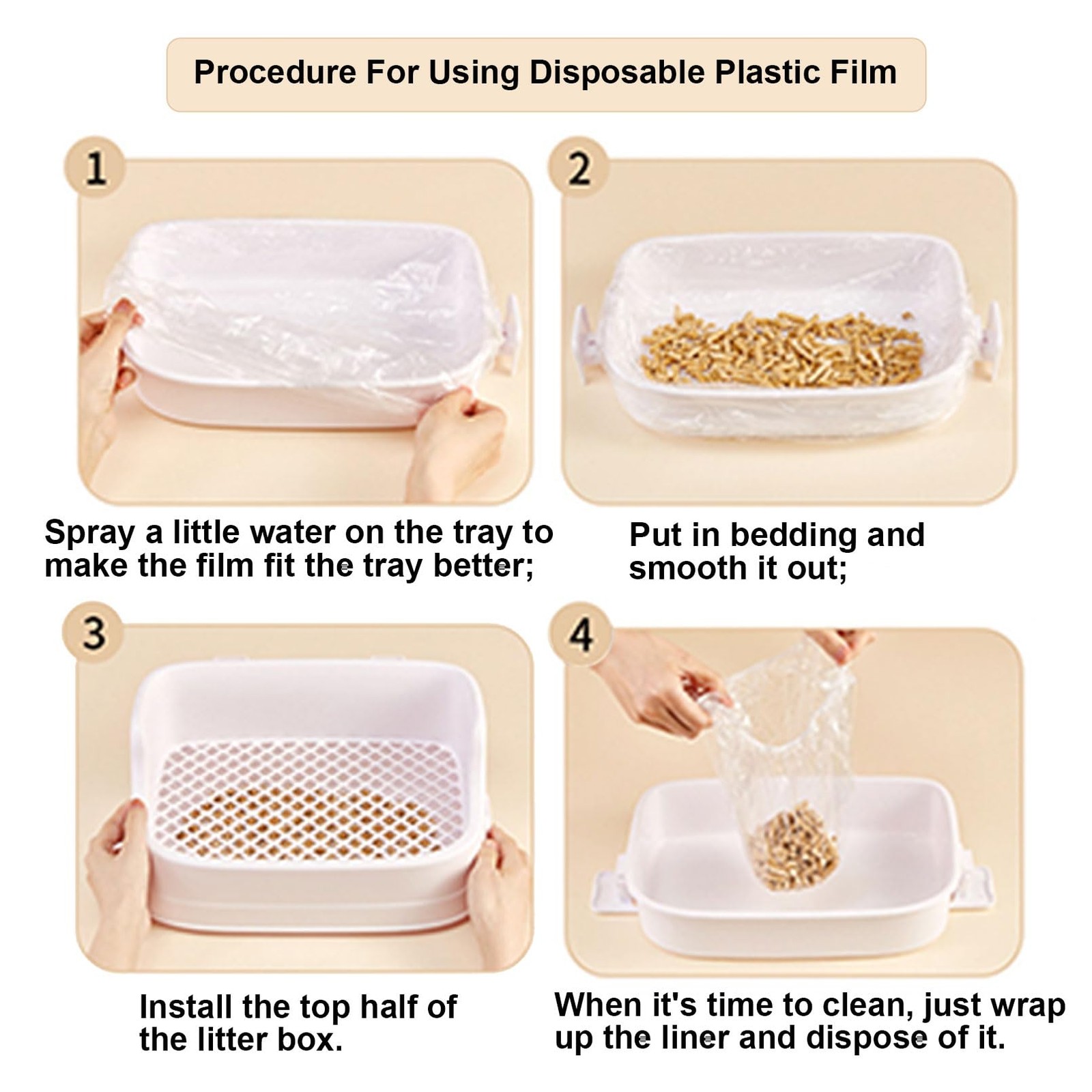 Procedure For Using Disposable Plastic Film

1

Spray a little water on the tray to make the film fit the tray better;

2

Put in bedding and smooth it out;

3

Install the top half of the litter box.

4

When it's time to clean, just wrap up the liner and dispose of it.