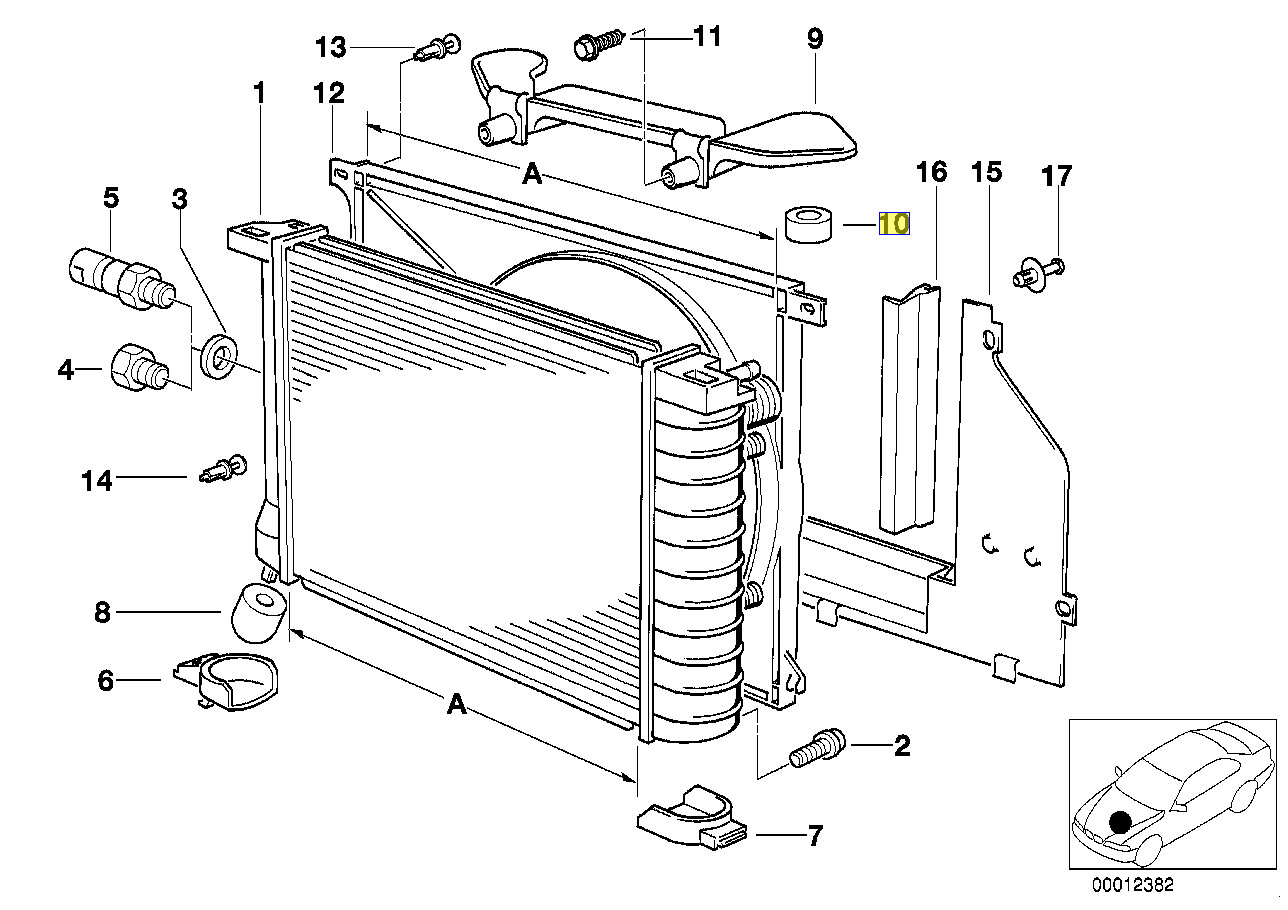 13
11
9
1
12
A
16
15
17
5
3
10
4
14
8
6
A
2
7
00012382