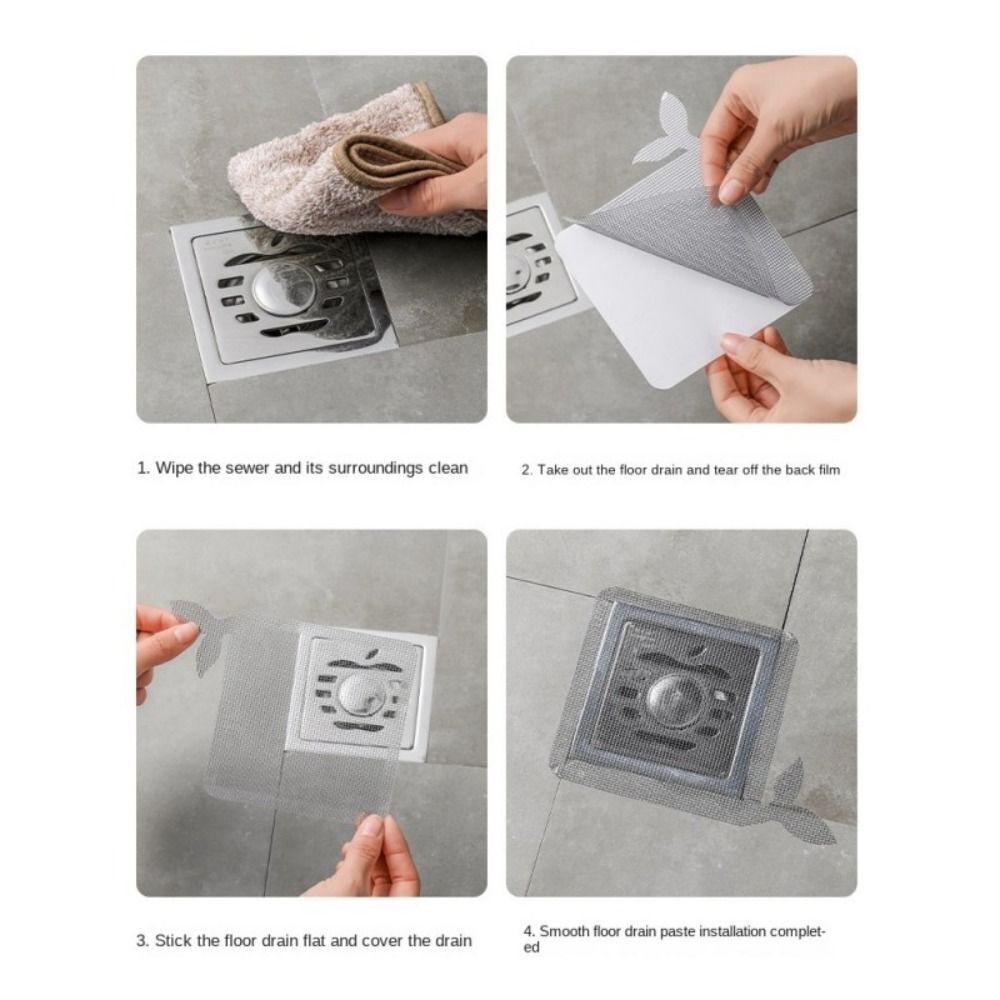 1. Wipe the sewer and its surroundings clean

2. Take out the floor drain and tear off the back film

3. Stick the floor drain flat and cover the drain

4. Smooth floor drain paste installation completed