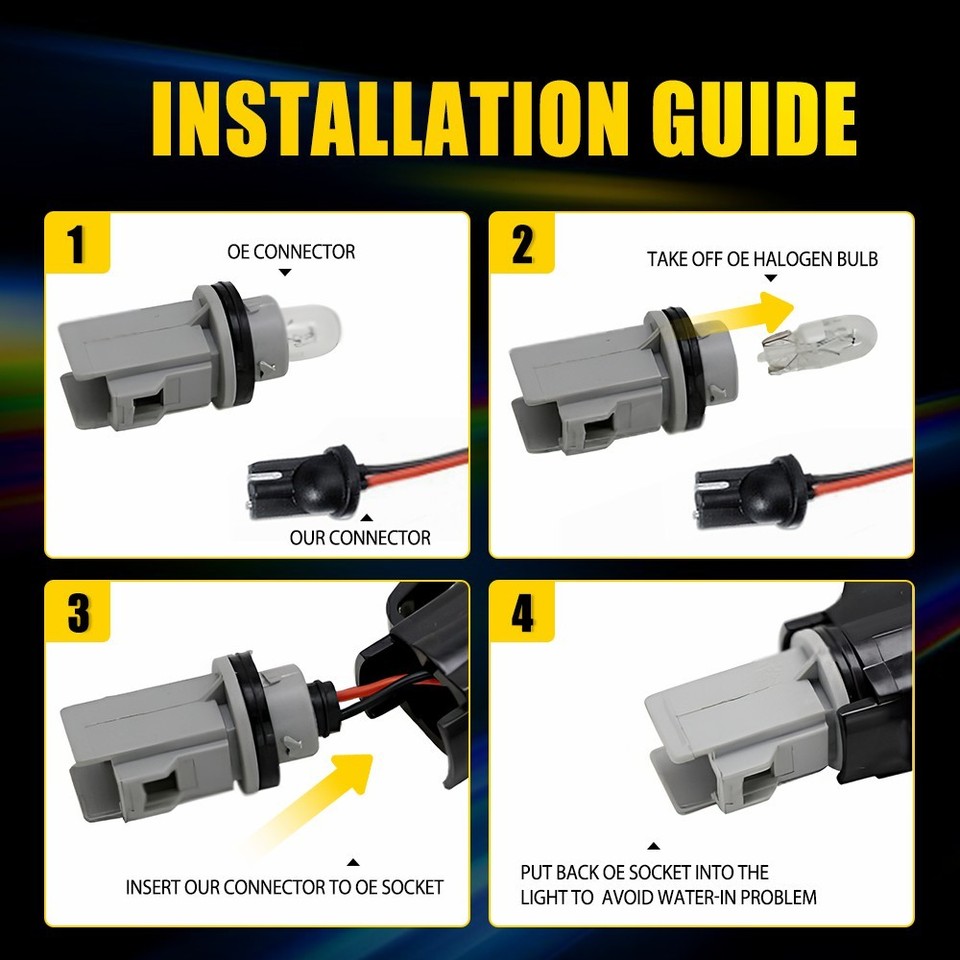 INSTALLATION GUIDE

1

OE CONNECTOR

OUR CONNECTOR

2

TAKE OFF OE HALOGEN BULB

3

INSERT OUR CONNECTOR TO OE SOCKET

4

PUT BACK OE SOCKET INTO THE LIGHT TO AVOID WATER-IN PROBLEM