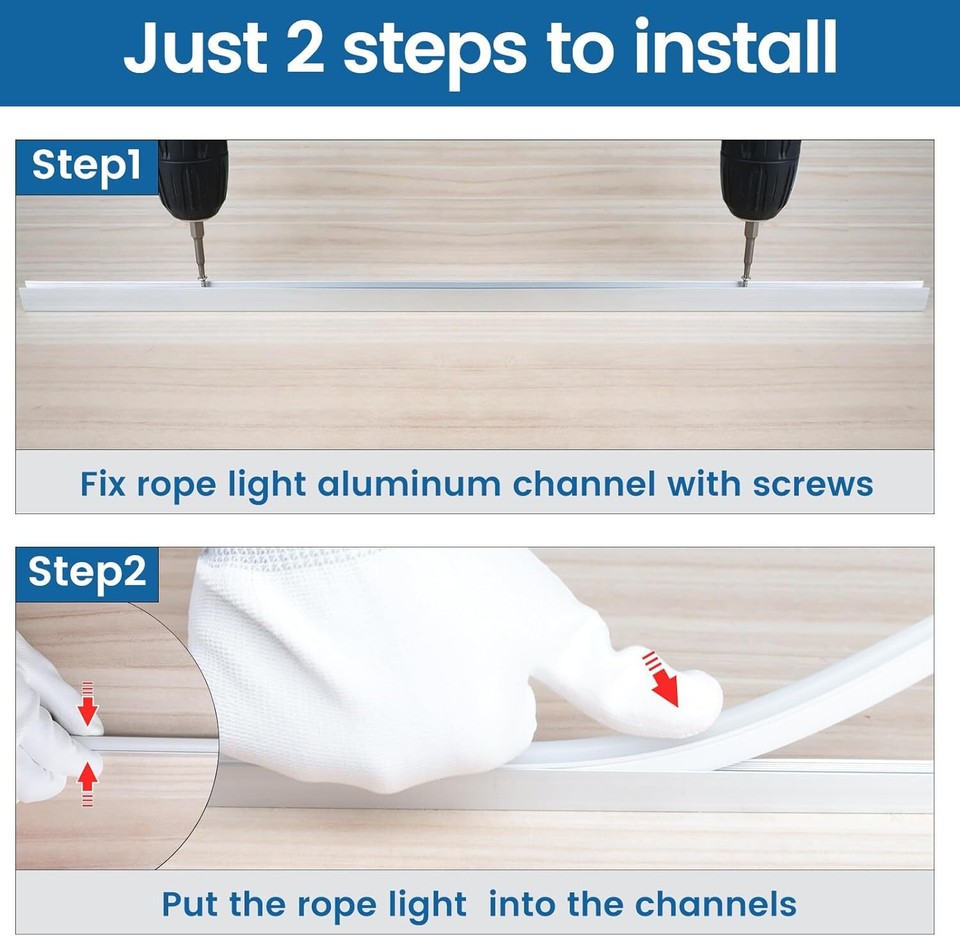 Just 2 steps to install

Step1

Fix rope light aluminum channel with screws

Step2

Put the rope light into the channels